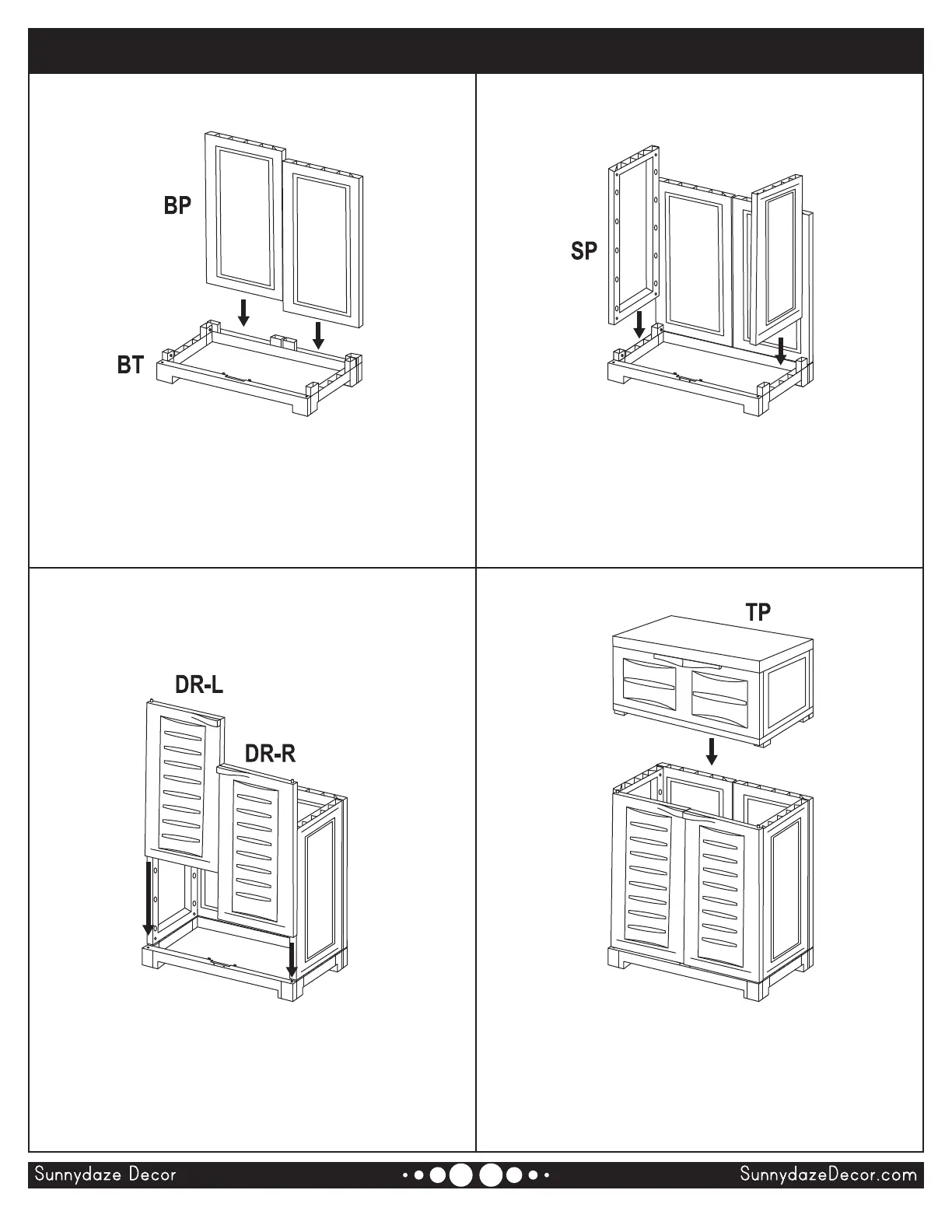 BP

BT

SP

DR-L

DR-R

TP

Sunnydaze Decor

SunnydazeDecor.com