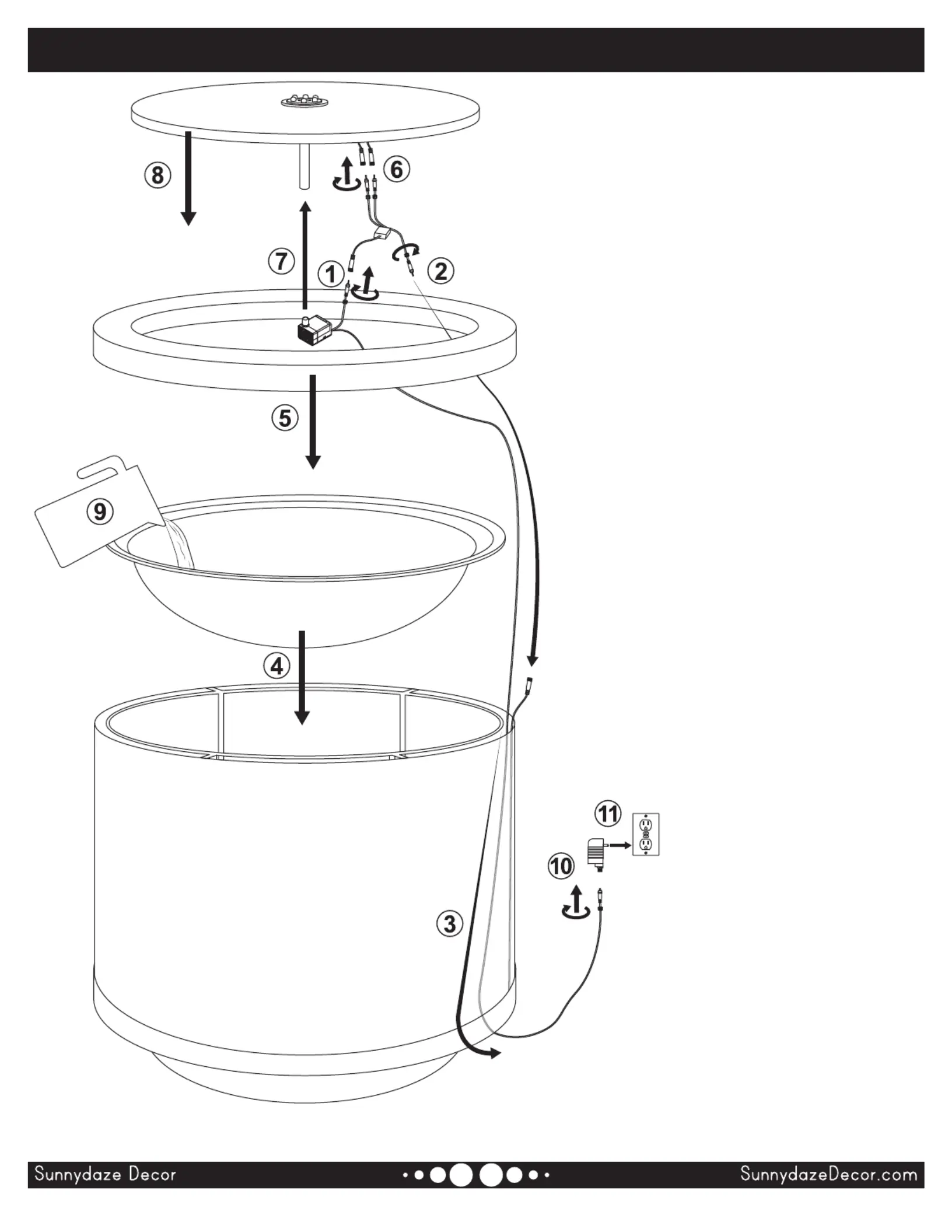 8

6

7

1

2

5

9

4

11

10

3

Sunnydaze Decor

SunnydazeDecor.com