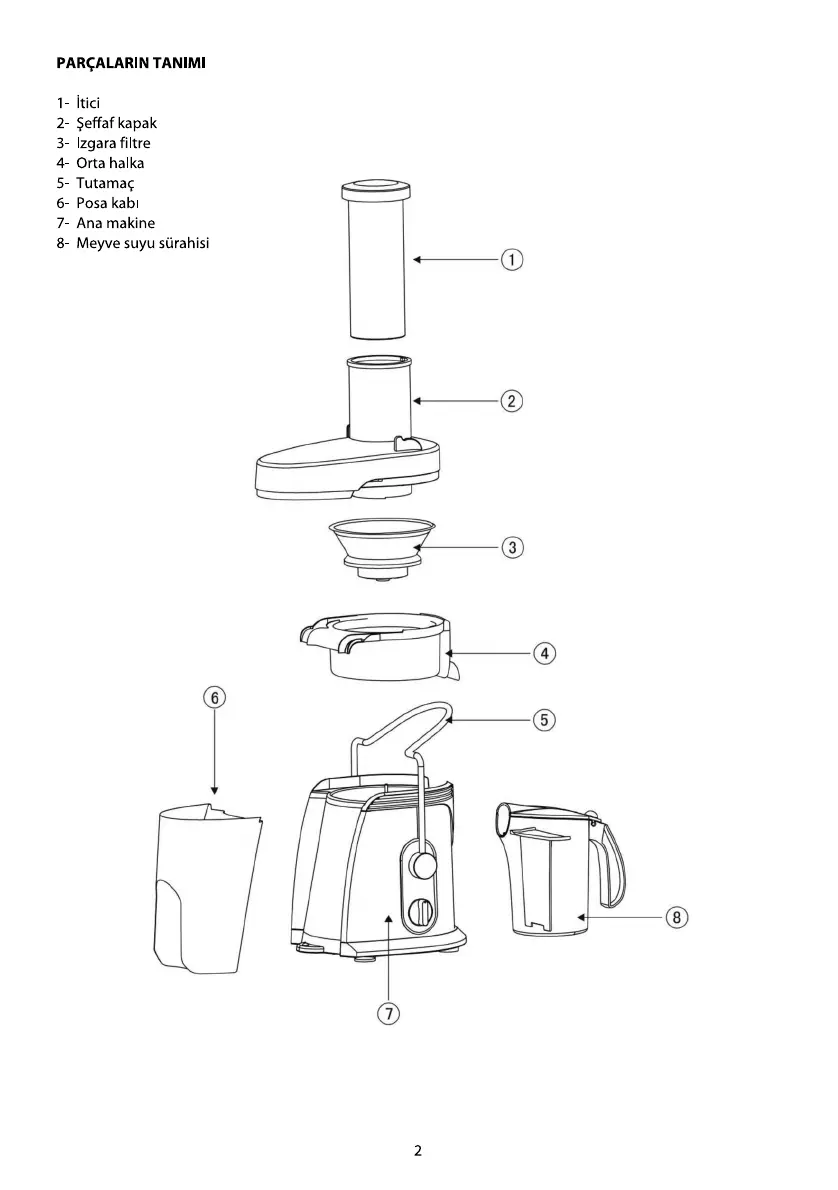 PARÇALARIN TANIMI

1- İtici
2- Şeffaf kapak
3- Izgara filtre
4- Orta halka
5- Tutamaç
6- Posa kabı
7- Ana makine
8- Meyve suyu sürahisi

1
2
3
4
6
5
8
7

2