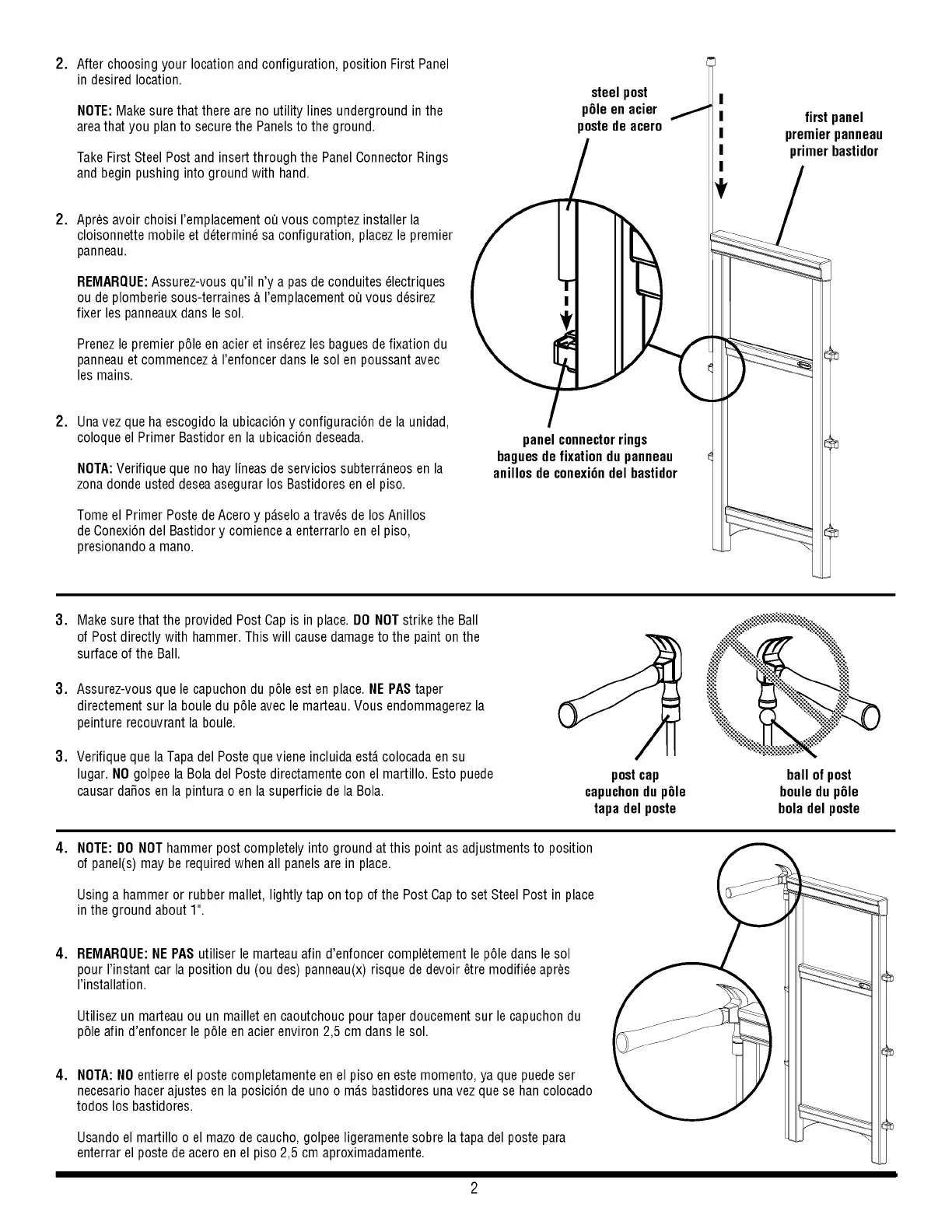 2. After choosing your location and configuration, position First Panel in desired location.

NOTE: Make sure that there are no utility lines underground in the area that you plan to secure the Panels to the ground.

Take First Steel Post and insert through the Panel Connector Rings and begin pushing into ground with hand.

2. Après avoir choisi l'emplacement où vous comptez installer la cloisonnette mobile et déterminé sa configuration, placez le premier panneau.

REMARQUE: Assurez-vous qu'il n'y a pas de conduites électriques ou de plomberie sous-terraines à l'emplacement où vous désirez fixer les panneaux dans le sol.

Prenez le premier pôle en acier et insérez les bagues de fixation du panneau et commencez à l'enfoncer dans le sol en poussant avec les mains.

2. Una vez que ha escogido la ubicación y configuración de la unidad, coloque el Primer Bastidor en la ubicación deseada.

NOTA: Verifique que no hay líneas de servicios subterráneos en la zona donde usted desea asegurar los Bastidores en el piso.

Tome el Primer Poste de Acero y páselo a través de los Anillos de Conexión del Bastidor y comience a enterrarlo en el piso, presionando a mano.

steel post
pôle en acier
poste de acero

first panel
premier panneau
primer bastidor

panel connector rings
bagues de fixation du panneau
anillos de conexión del bastidor

3. Make sure that the provided Post Cap is in place. DO NOT strike the Ball of Post directly with hammer. This will cause damage to the paint on the surface of the Ball.

3. Assurez-vous que le capuchon du pôle est en place. NE PAS taper directement sur la boule du pôle avec le marteau. Vous endommagerez la peinture recouvrant la boule.

3. Verifique que la Tapa del Poste que viene incluida está colocada en su lugar. NO golpee la Bola del Poste directamente con el martillo. Esto puede causar daños en la pintura o en la superficie de la Bola.

post cap
capuchon du pôle
tapa del poste

ball of post
boule du pôle
bola del poste

4. NOTE: DO NOT hammer post completely into ground at this point as adjustments to position of panel(s) may be required when all panels are in place.

Using a hammer or rubber mallet, lightly tap on top of the Post Cap to set Steel Post in place in the ground about 1".

4. REMARQUE: NE PAS utiliser le marteau afin d'enfoncer complètement le pôle dans le sol pour l'instant car la position du (ou des) panneau(x) risque de devoir être modifiée après l'installation.

Utilisez un marteau ou un maillet en caoutchouc pour taper doucement sur le capuchon du pôle afin d'enfoncer le pôle en acier environ 2,5 cm dans le sol.

4. NOTA: NO entierre el poste completamente en el piso en este momento, ya que puede ser necesario hacer ajustes en la posición de uno o más bastidores una vez que se han colocado todos los bastidores.

Usando el martillo o el mazo de caucho, golpee ligeramente sobre la tapa del poste para enterrar el poste de acero en el piso 2,5 cm aproximadamente.

2