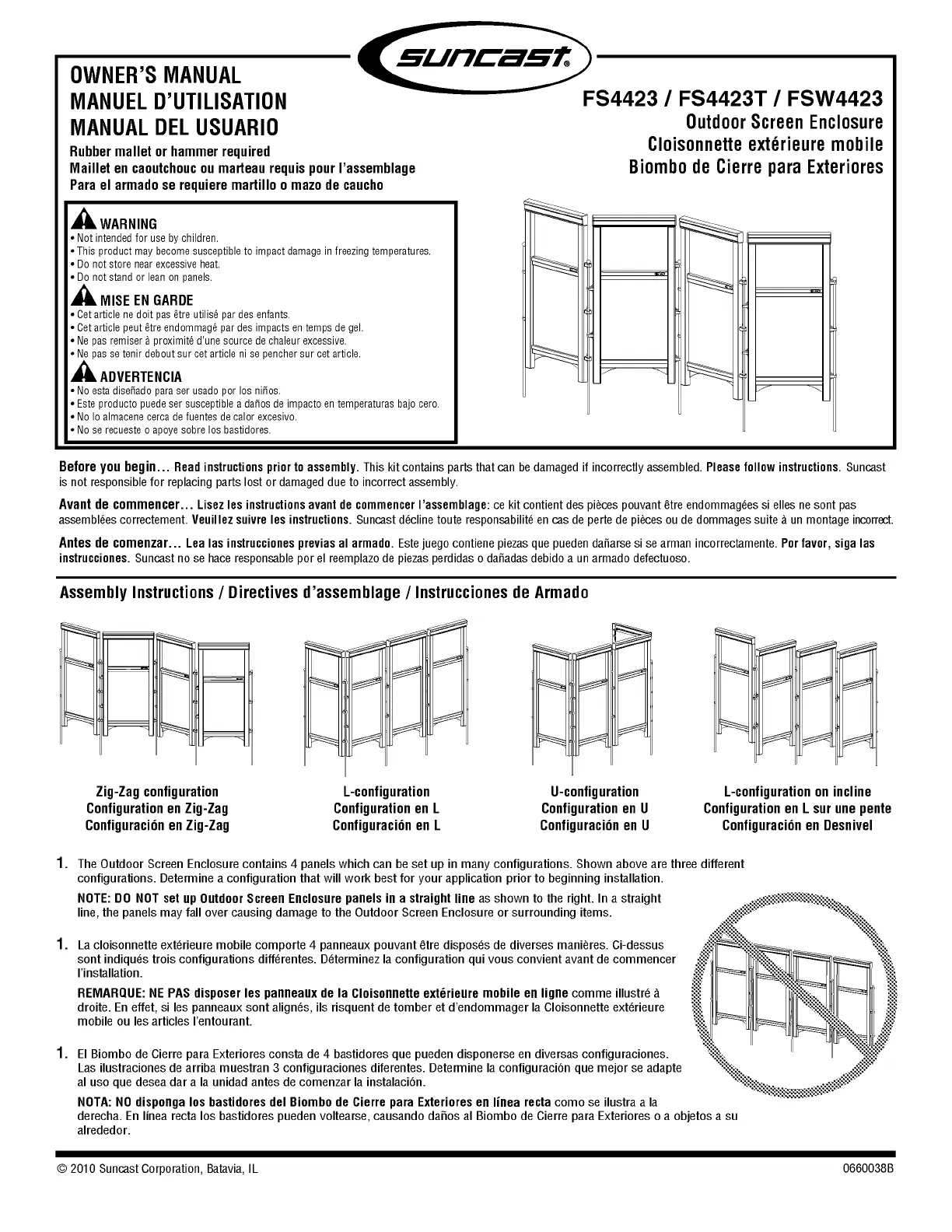 suncast®

OWNER'S MANUAL
MANUEL D'UTILISATION
MANUAL DEL USUARIO

Rubber mallet or hammer required
Maillet en caoutchouc ou marteau requis pour l'assemblage
Para el armado se requiere martillo o mazo de caucho

FS4423 / FS4423T / FSW4423
Outdoor Screen Enclosure
Cloisonnette extérieure mobile
Biombo de Cierre para Exteriores

WARNING
• Not intended for use by children.
• This product may become susceptible to impact damage in freezing temperatures.
• Do not store near excessive heat.
• Do not stand or lean on panels.

MISE EN GARDE
• Cet article ne doit pas être utilisé par des enfants.
• Cet article peut être endommagé par des impacts en temps de gel.
• Ne pas remiser à proximité d'une source de chaleur excessive.
• Ne pas se tenir debout sur cet article ni se pencher sur cet article.

ADVERTENCIA
• No esta diseñado para ser usado por los niños.
• Este producto puede ser susceptible a daños de impacto en temperaturas bajo cero.
• No lo almacene cerca de fuentes de calor excesivo.
• No se recueste o apoye sobre los bastidores.

Before you begin... Read instructions prior to assembly. This kit contains parts that can be damaged if incorrectly assembled. Please follow instructions. Suncast is not responsible for replacing parts lost or damaged due to incorrect assembly.

Avant de commencer... Lisez les instructions avant de commencer l'assemblage: ce kit contient des pièces pouvant être endommagées si elles ne sont pas assemblées correctement. Veuillez suivre les instructions. Suncast décline toute responsabilité en cas de perte de pièces ou de dommages suite à un montage incorrect.

Antes de comenzar... Lea las instrucciones previas al armado. Este juego contiene piezas que pueden dañarse si se arman incorrectamente. Por favor, siga las instrucciones. Suncast no se hace responsable por el reemplazo de piezas perdidas o dañadas debido a un armado defectuoso.

Assembly Instructions / Directives d'assemblage / Instrucciones de Armado

Zig-Zag configuration
Configuration en Zig-Zag
Configuración en Zig-Zag

L-configuration
Configuration en L
Configuración en L

U-configuration
Configuration en U
Configuración en U

L-configuration on incline
Configuration en L sur une pente
Configuración en Desnivel

1. The Outdoor Screen Enclosure contains 4 panels which can be set up in many configurations. Shown above are three different configurations. Determine a configuration that will work best for your application prior to beginning installation.

NOTE: DO NOT set up Outdoor Screen Enclosure panels in a straight line as shown to the right. In a straight line, the panels may fall over causing damage to the Outdoor Screen Enclosure or surrounding items.

1. La cloisonnette extérieure mobile comporte 4 panneaux pouvant être disposés de diverses manières. Ci-dessus sont indiqués trois configurations différentes. Déterminez la configuration qui vous convient avant de commencer l'installation.

REMARQUE: NE PAS disposer les panneaux de la Cloisonnette extérieure mobile en ligne comme illustré à droite. En effet, si les panneaux sont alignés, ils risquent de tomber et d'endommager la Cloisonnette extérieure mobile ou les articles l'entourant.

1. El Biombo de Cierre para Exteriores consta de 4 bastidores que pueden disponerse en diversas configuraciones. Las ilustraciones de arriba muestran 3 configuraciones diferentes. Determine la configuración que mejor se adapte al uso que desea dar a la unidad antes de comenzar la instalación.

NOTA: NO disponga los bastidores del Biombo de Cierre para Exteriores en línea recta como se ilustra a la derecha. En línea recta los bastidores pueden voltearse, causando daños al Biombo de Cierre para Exteriores o a objetos a su alrededor.

© 2010 Suncast Corporation, Batavia, IL

0660038B