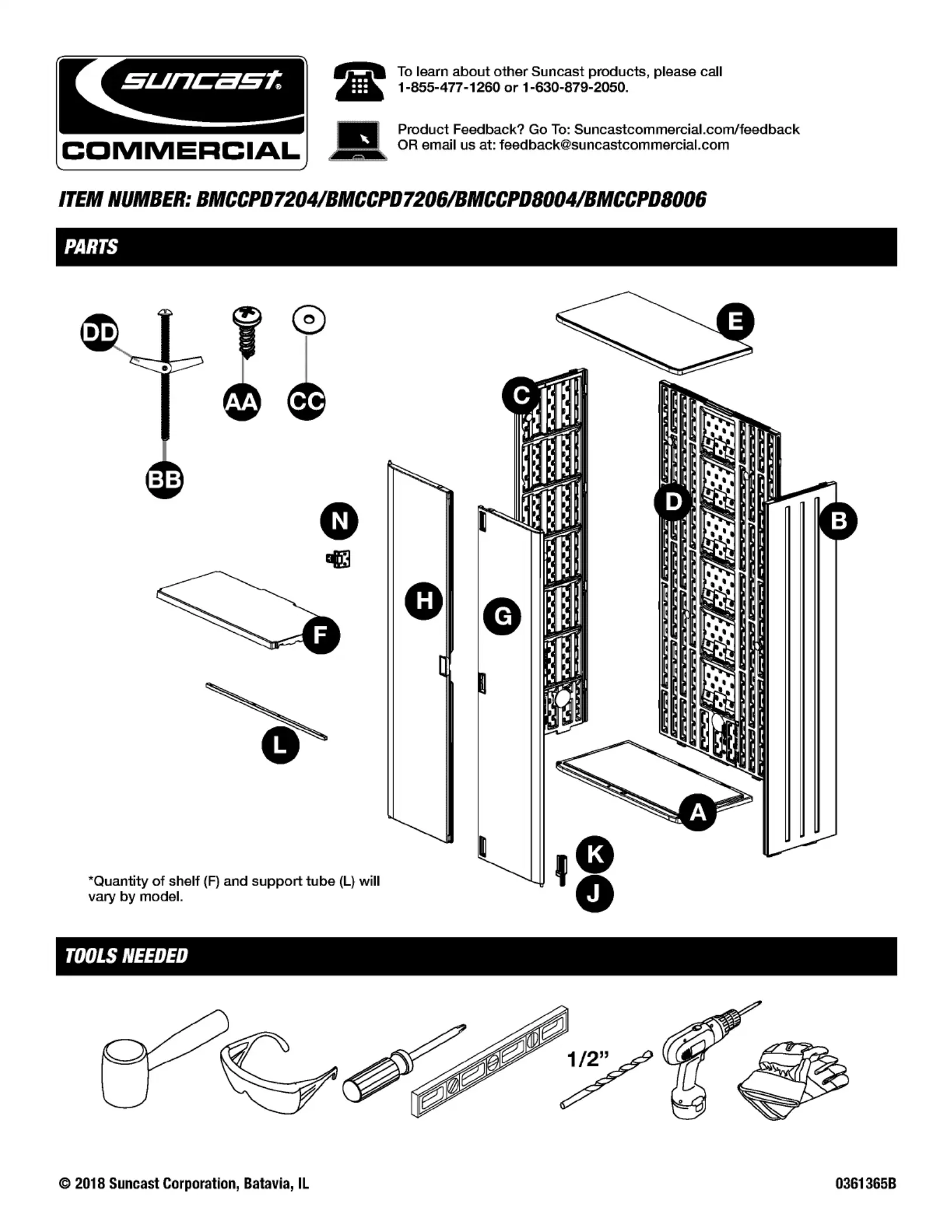 suncast®
COMMERCIAL

To learn about other Suncast products, please call
1-855-477-1260 or 1-630-879-2050.

Product Feedback? Go To: Suncastcommercial.com/feedback
OR email us at: feedback@suncastcommercial.com

ITEM NUMBER: BMCCPD7204/BMCCPD7206/BMCCPD8004/BMCCPD8006

PARTS

DD
AA
CC
BB
E
C
D
B
N
H
G
F
L
A
K
J

*Quantity of shelf (F) and support tube (L) will vary by model.

TOOLS NEEDED

1/2"

© 2018 Suncast Corporation, Batavia, IL

0361365B