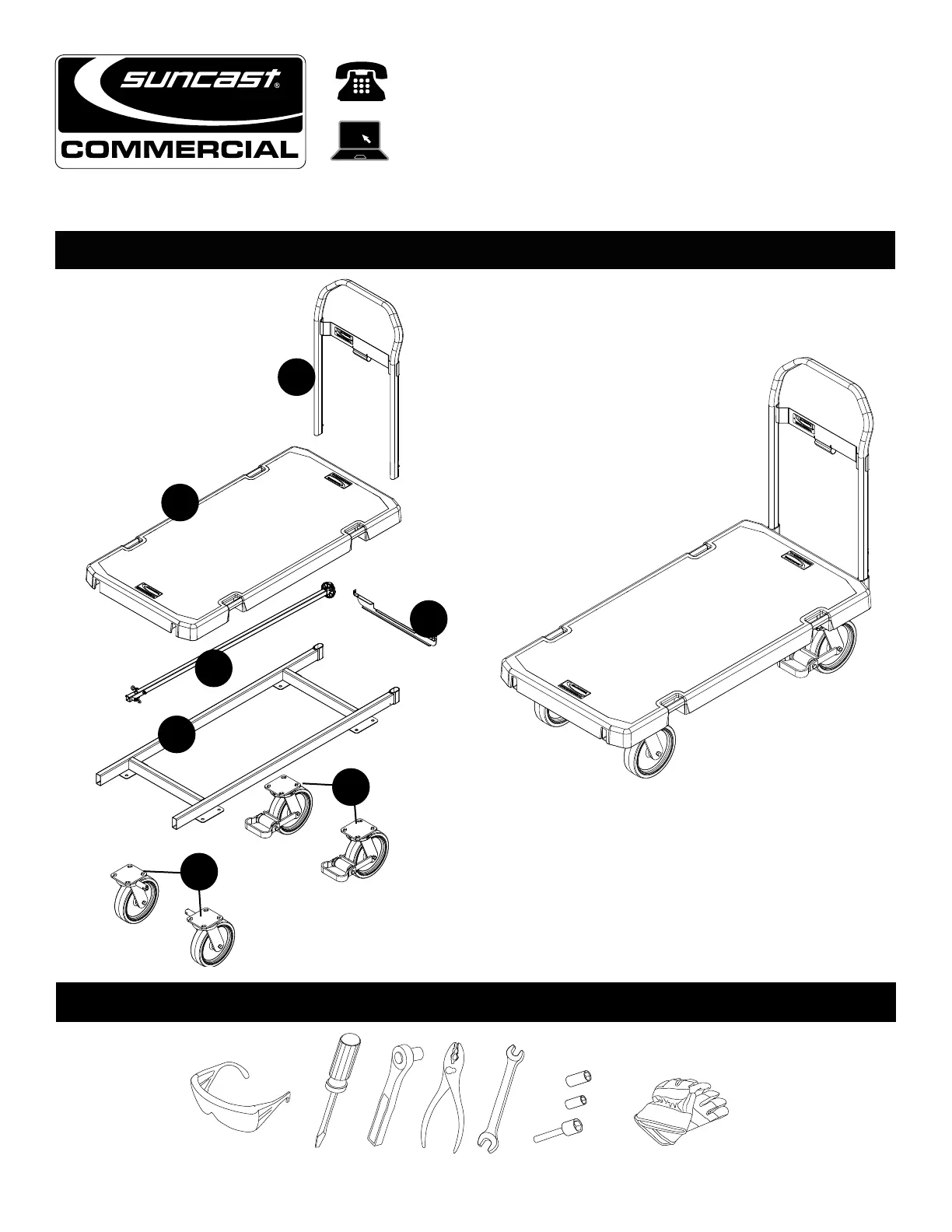 suncast®
COMMERCIAL