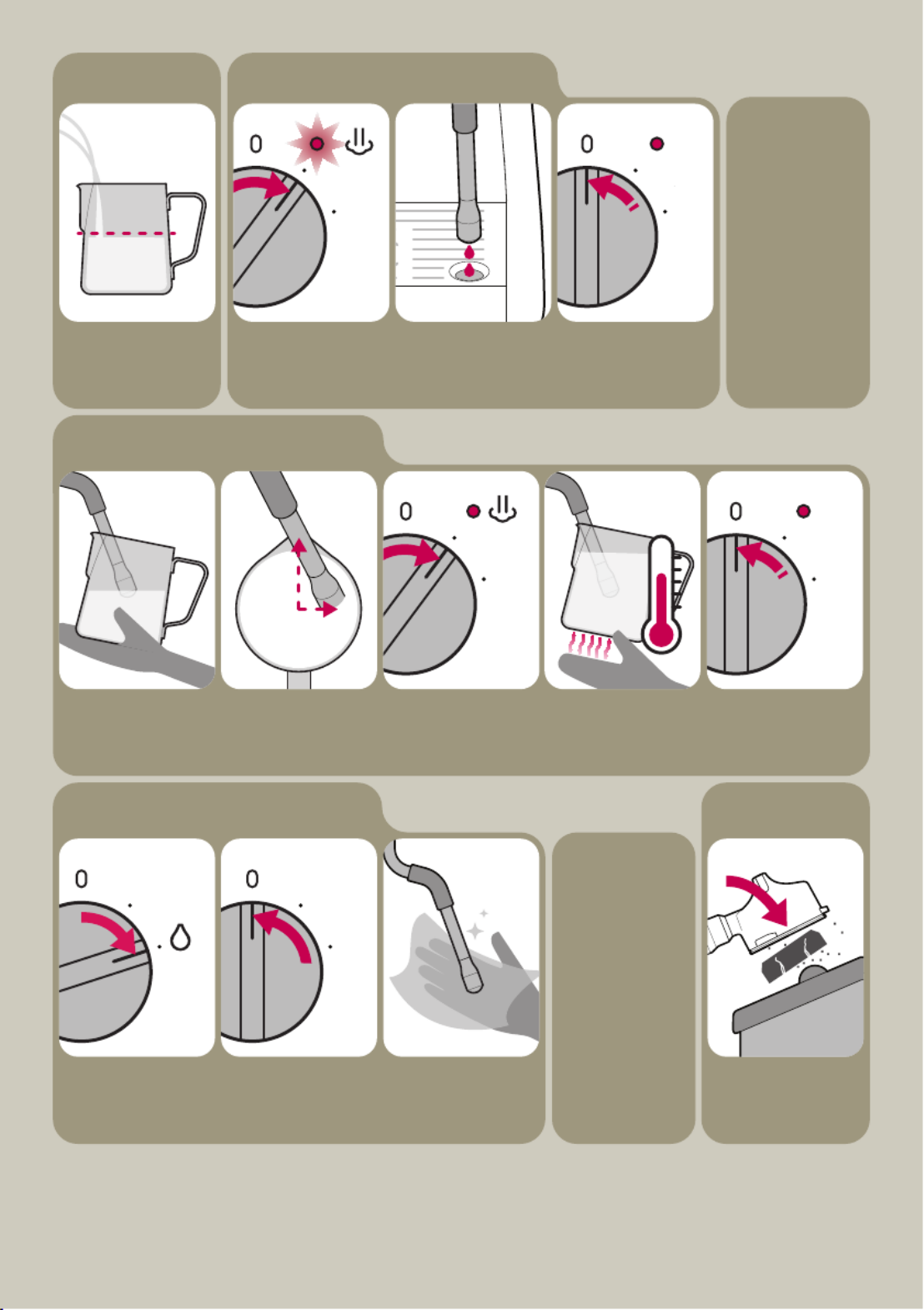 0
0
0
0
0
0