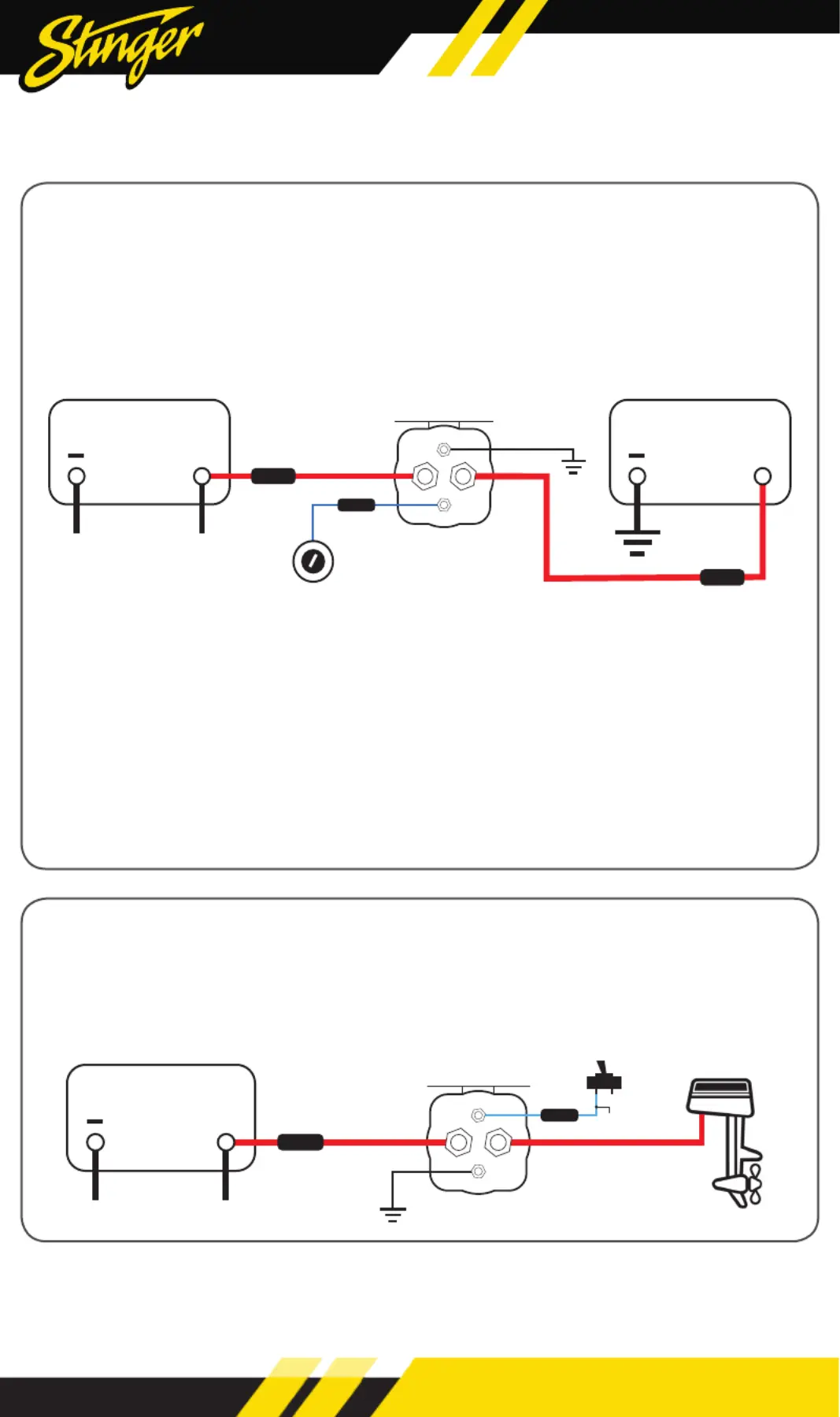 Stinger