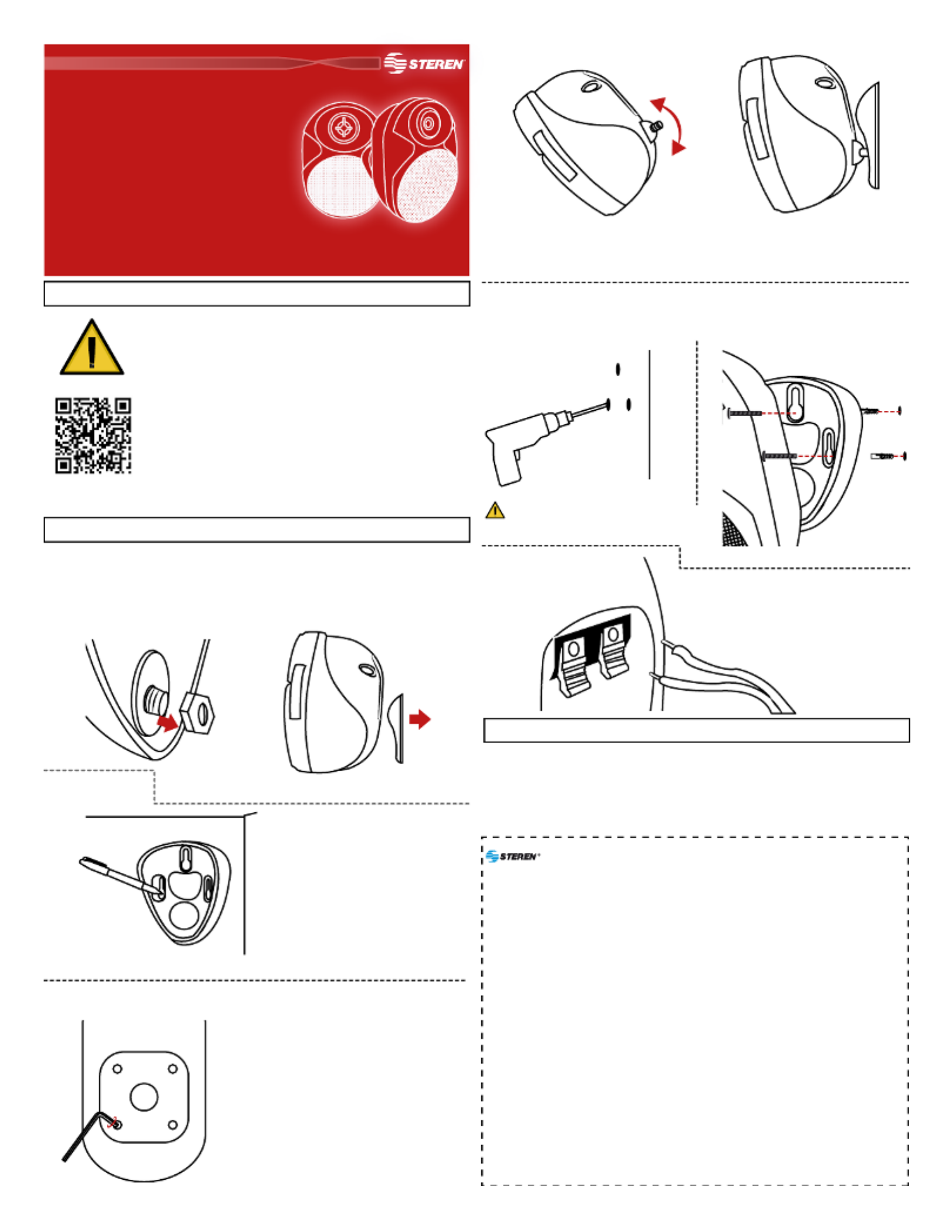 STEREN

STEREN