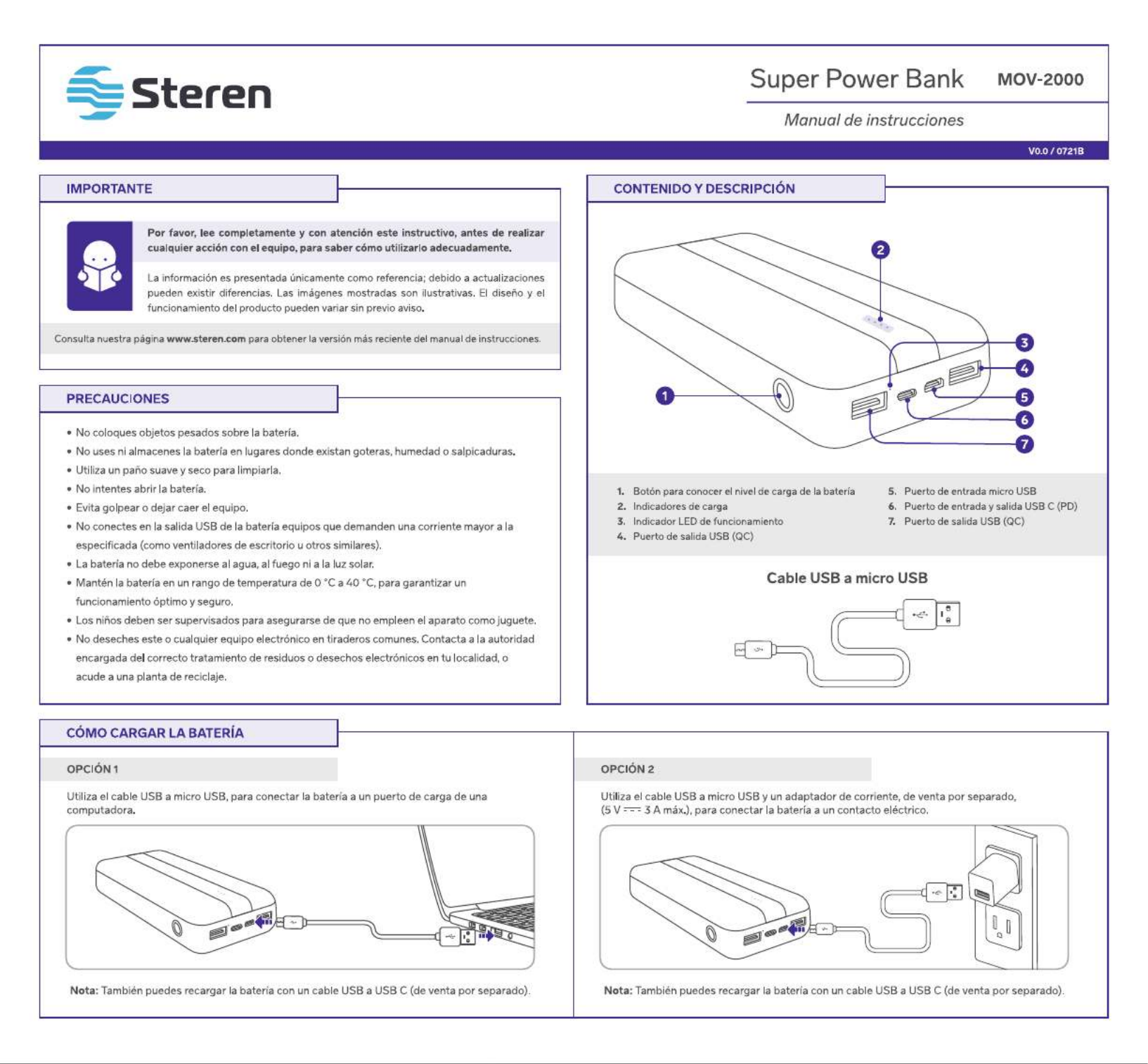 Steren

Super Power Bank MOV-2000

Manual de instrucciones

V0.0 / 0721B

IMPORTANTE

Por favor, lee completamente y con atención este instructivo, antes de realizar cualquier acción con el equipo, para saber cómo utilizarlo adecuadamente.

La información es presentada únicamente como referencia; debido a actualizaciones pueden existir diferencias. Las imágenes mostradas son ilustrativas. El diseño y el funcionamiento del producto pueden variar sin previo aviso.

Consulta nuestra página www.steren.com para obtener la versión más reciente del manual de instrucciones.

PRECAUCIONES

• No coloques objetos pesados sobre la batería.
• No uses ni almacenes la batería en lugares donde existan goteras, humedad o salpicaduras.
• Utiliza un paño suave y seco para limpiarla.
• No intentes abrir la batería.
• Evita golpear o dejar caer el equipo.
• No conectes en la salida USB de la batería equipos que demanden una corriente mayor a la especificada (como ventiladores de escritorio u otros similares).
• La batería no debe exponerse al agua, al fuego ni a la luz solar.
• Mantén la batería en un rango de temperatura de 0 °C a 40 °C, para garantizar un funcionamiento óptimo y seguro.
• Los niños deben ser supervisados para asegurarse de que no empleen el aparato como juguete.
• No deseches este o cualquier equipo electrónico en tiraderos comunes. Contacta a la autoridad encargada del correcto tratamiento de residuos o desechos electrónicos en tu localidad, o acude a una planta de reciclaje.

CONTENIDO Y DESCRIPCIÓN

2
3
4
1
5
6
7

1. Botón para conocer el nivel de carga de la batería
2. Indicadores de carga
3. Indicador LED de funcionamiento
4. Puerto de salida USB (QC)
5. Puerto de entrada micro USB
6. Puerto de entrada y salida USB C (PD)
7. Puerto de salida USB (QC)

Cable USB a micro USB

CÓMO CARGAR LA BATERÍA

OPCIÓN 1

Utiliza el cable USB a micro USB, para conectar la batería a un puerto de carga de una computadora.

Nota: También puedes recargar la batería con un cable USB a USB C (de venta por separado).

OPCIÓN 2

Utiliza el cable USB a micro USB y un adaptador de corriente, de venta por separado, (5 V ⎓ 3 A máx.), para conectar la batería a un contacto eléctrico.

Nota: También puedes recargar la batería con un cable USB a USB C (de venta por separado).