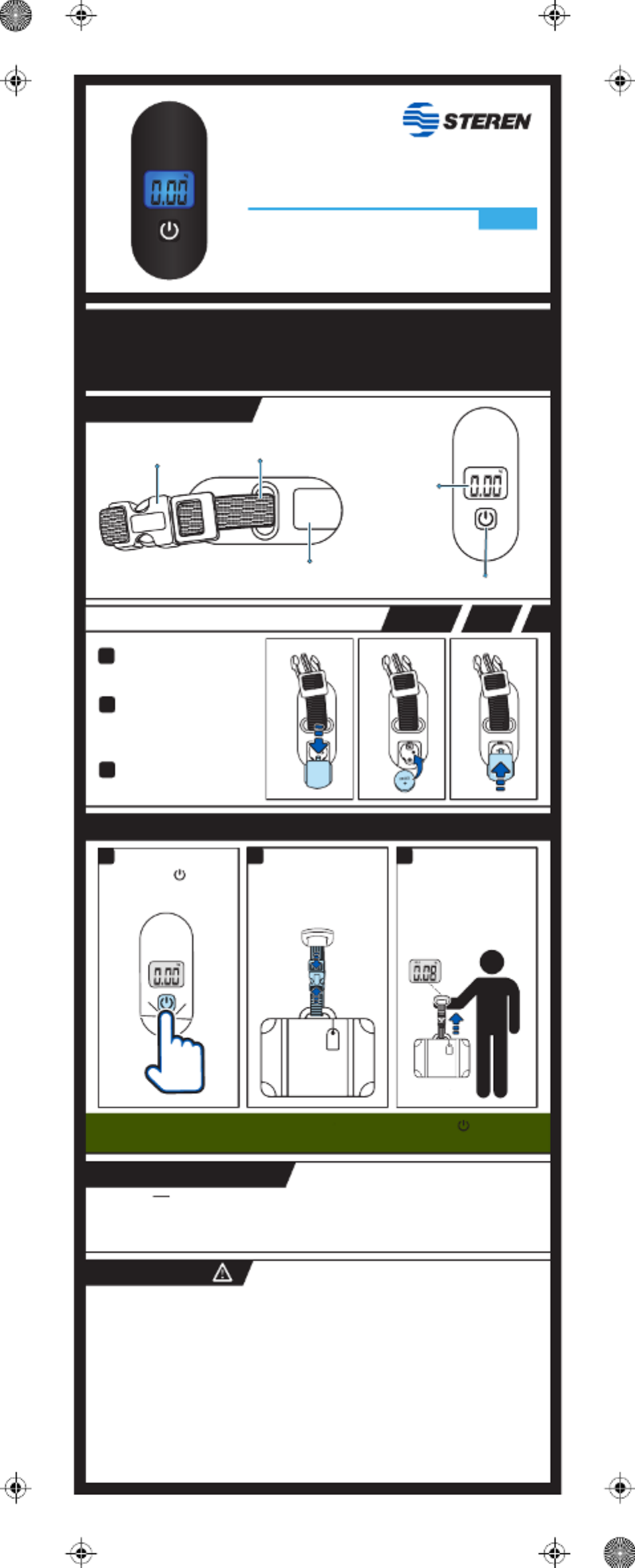 STEREN

0.00

0.00

0.00

0.08