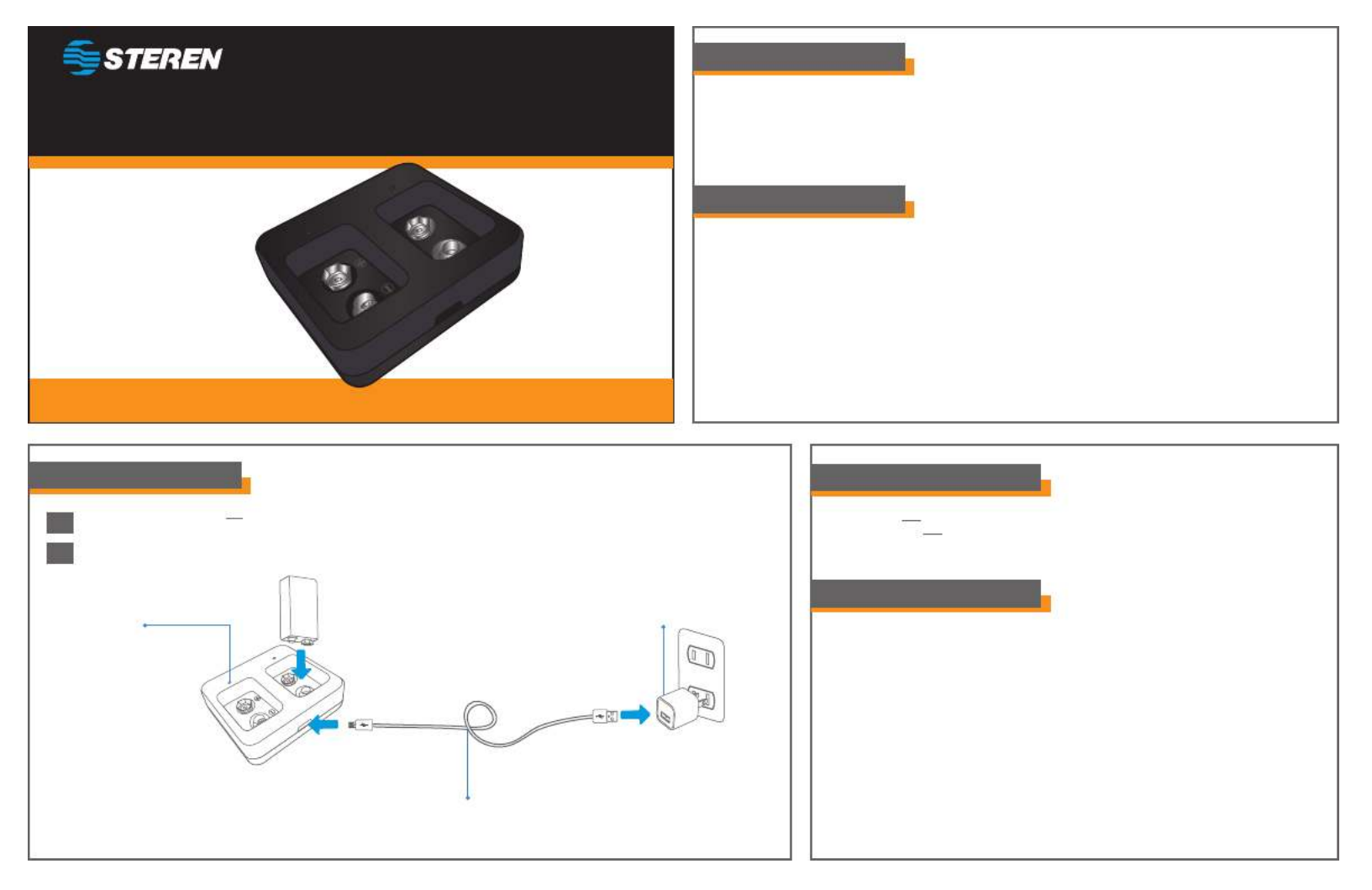 STEREN