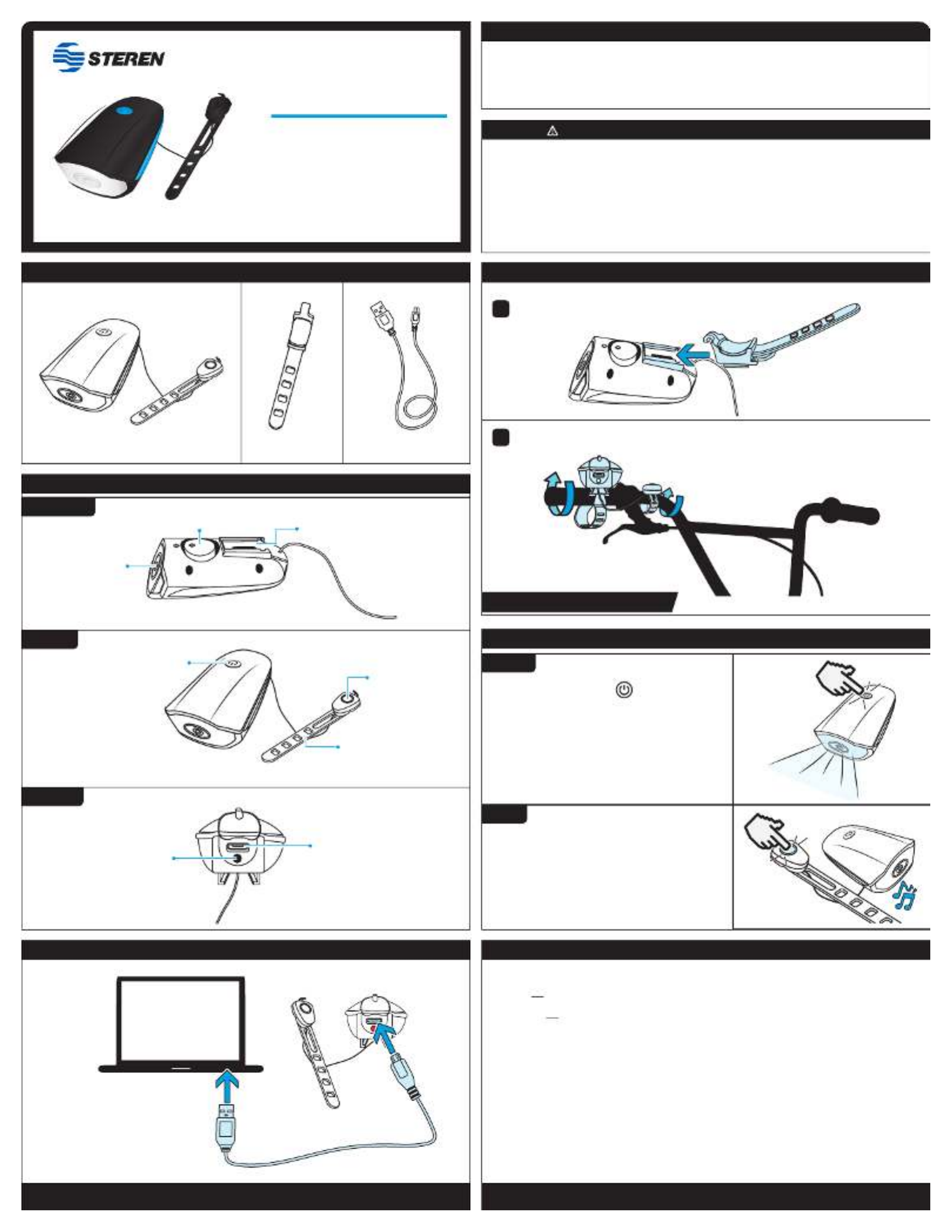 STEREN