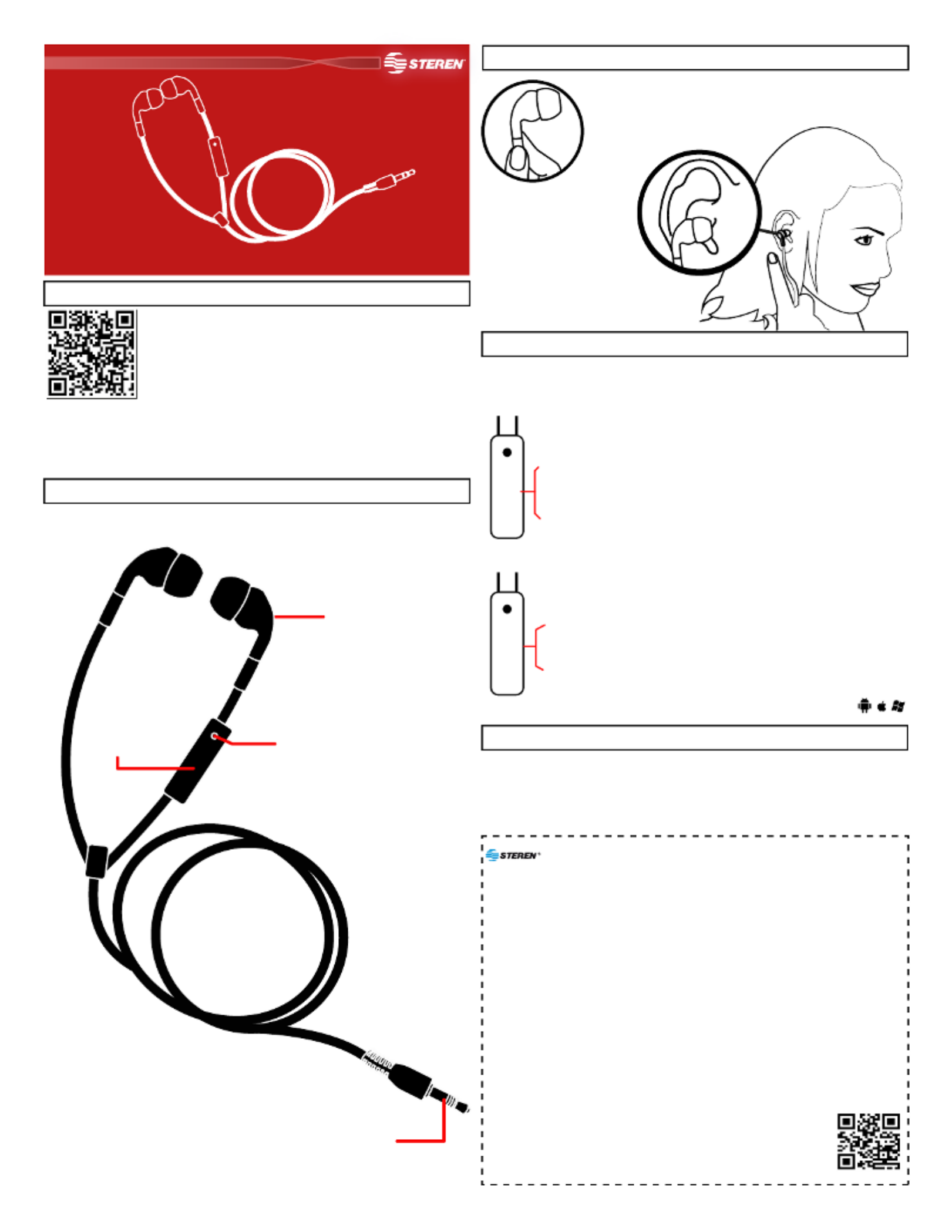 STEREN

STEREN