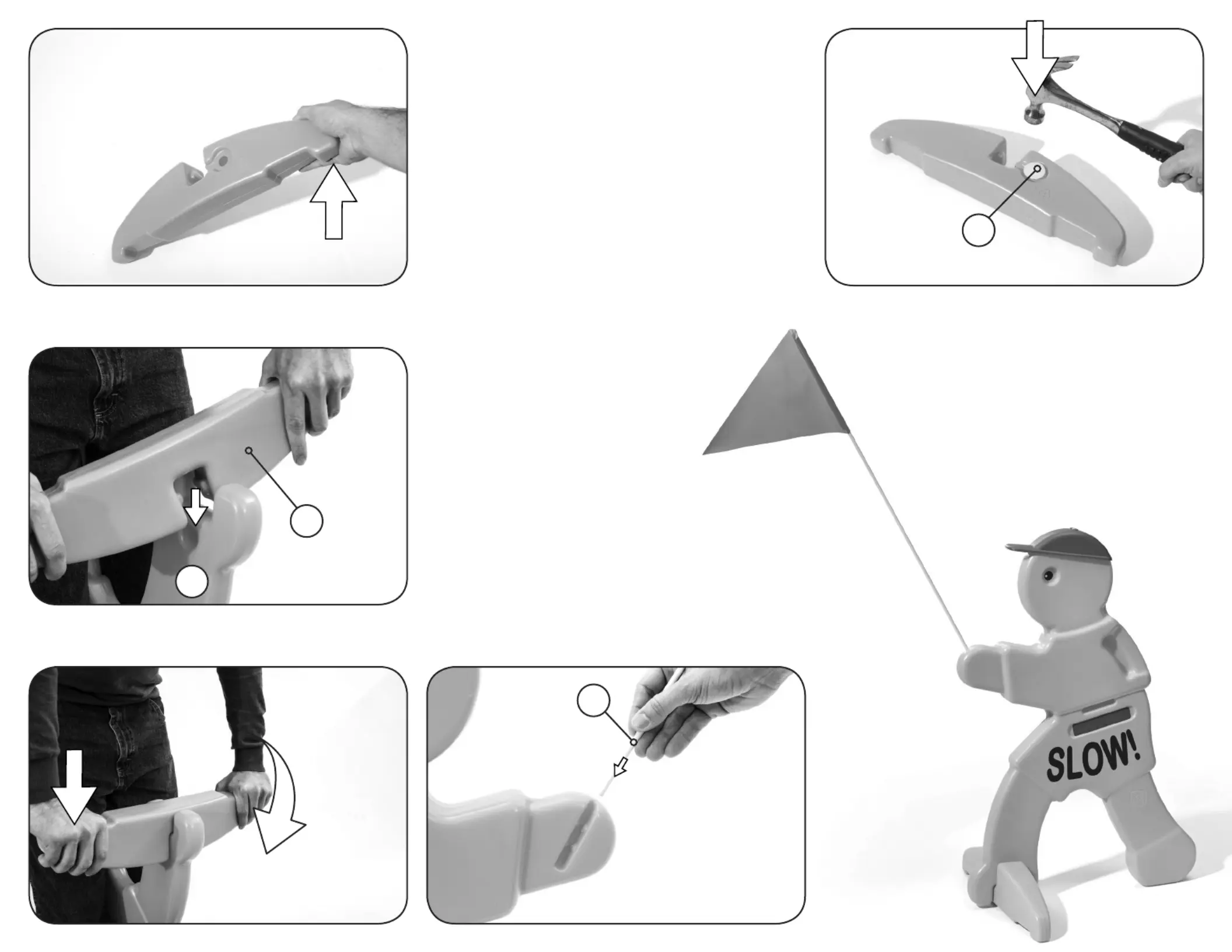 SLOW!