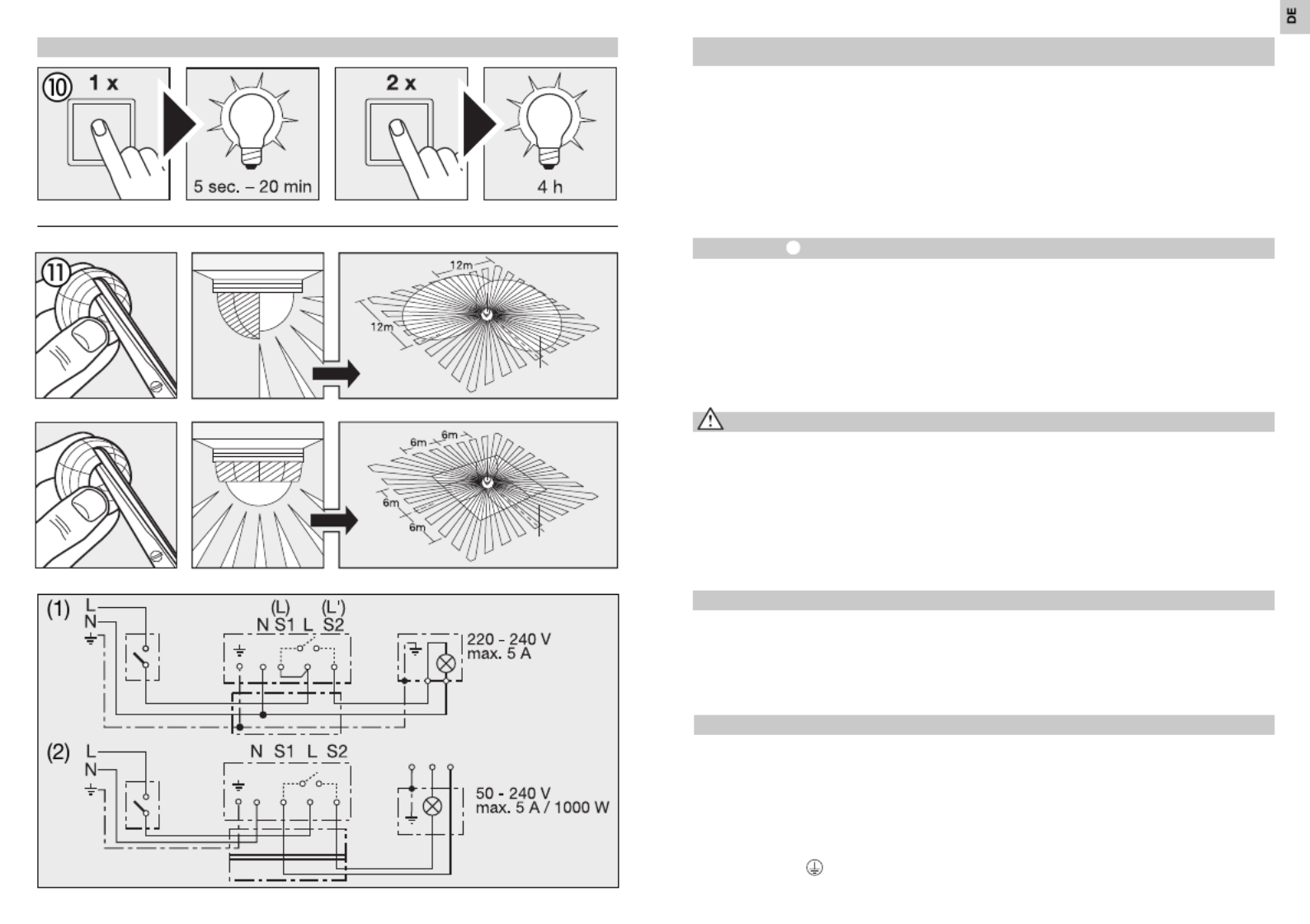 DE

⑩ 1 x

5 sec. – 20 min

2 x

4 h

⑪

12m

12m

6m 6m

6m

6m

(1) L
N

(L) (L')
N S1 L S2

220 - 240 V
max. 5 A

(2) L
N

N S1 L S2

50 - 240 V
max. 5 A / 1000 W