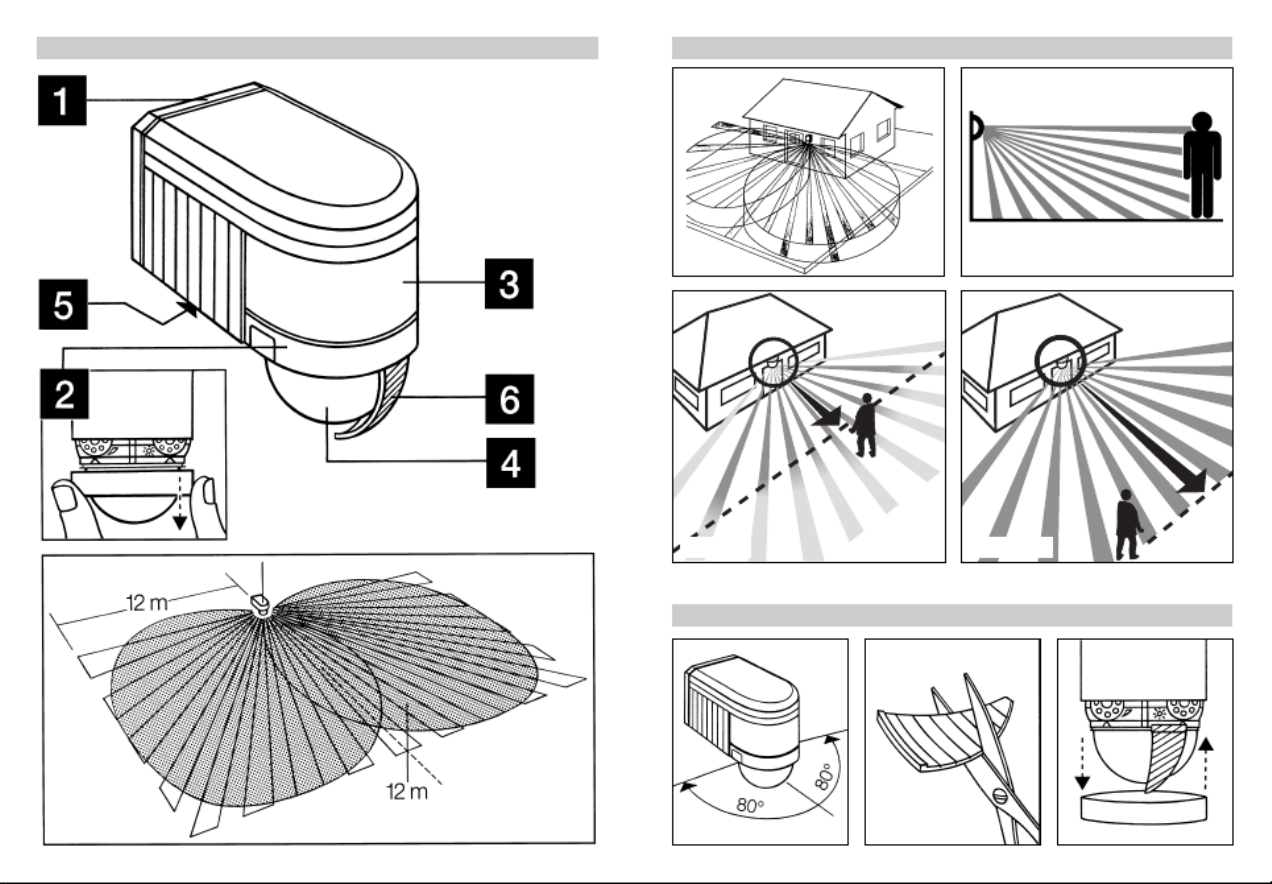 1

3

5

2

6

4

12 m

12 m

80°

80°