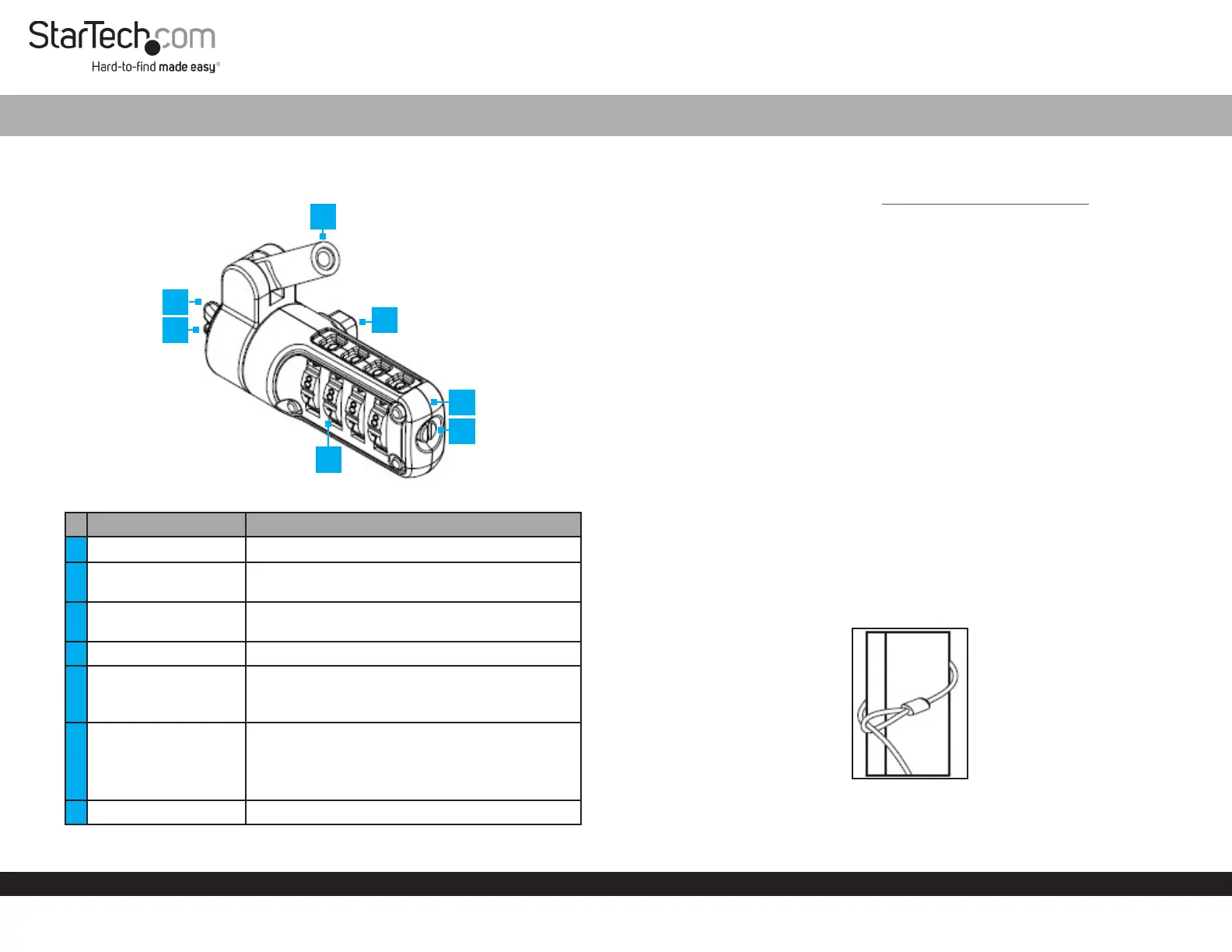 StarTech.com
Hard-to-find made easy®