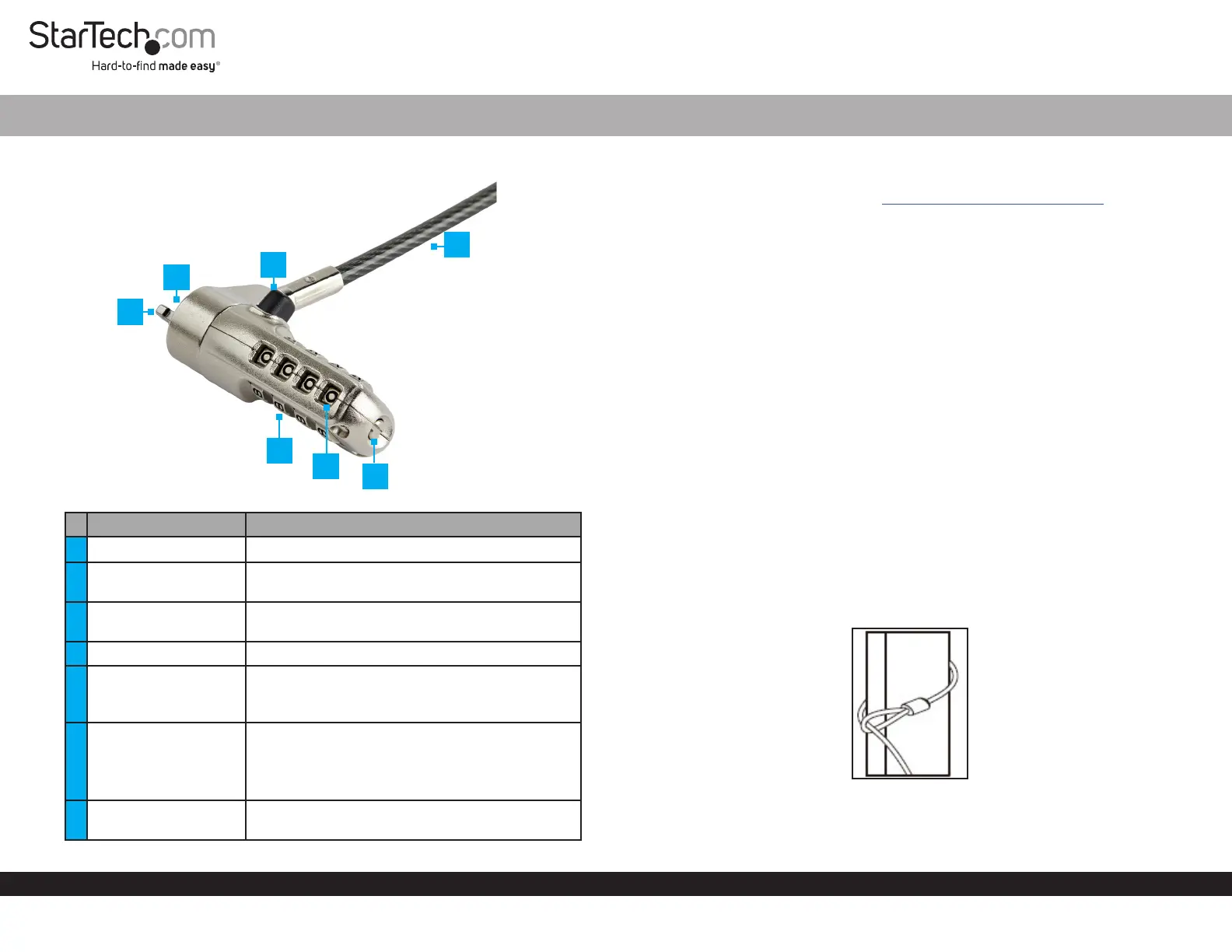 StarTech.com
Hard-to-find made easy®