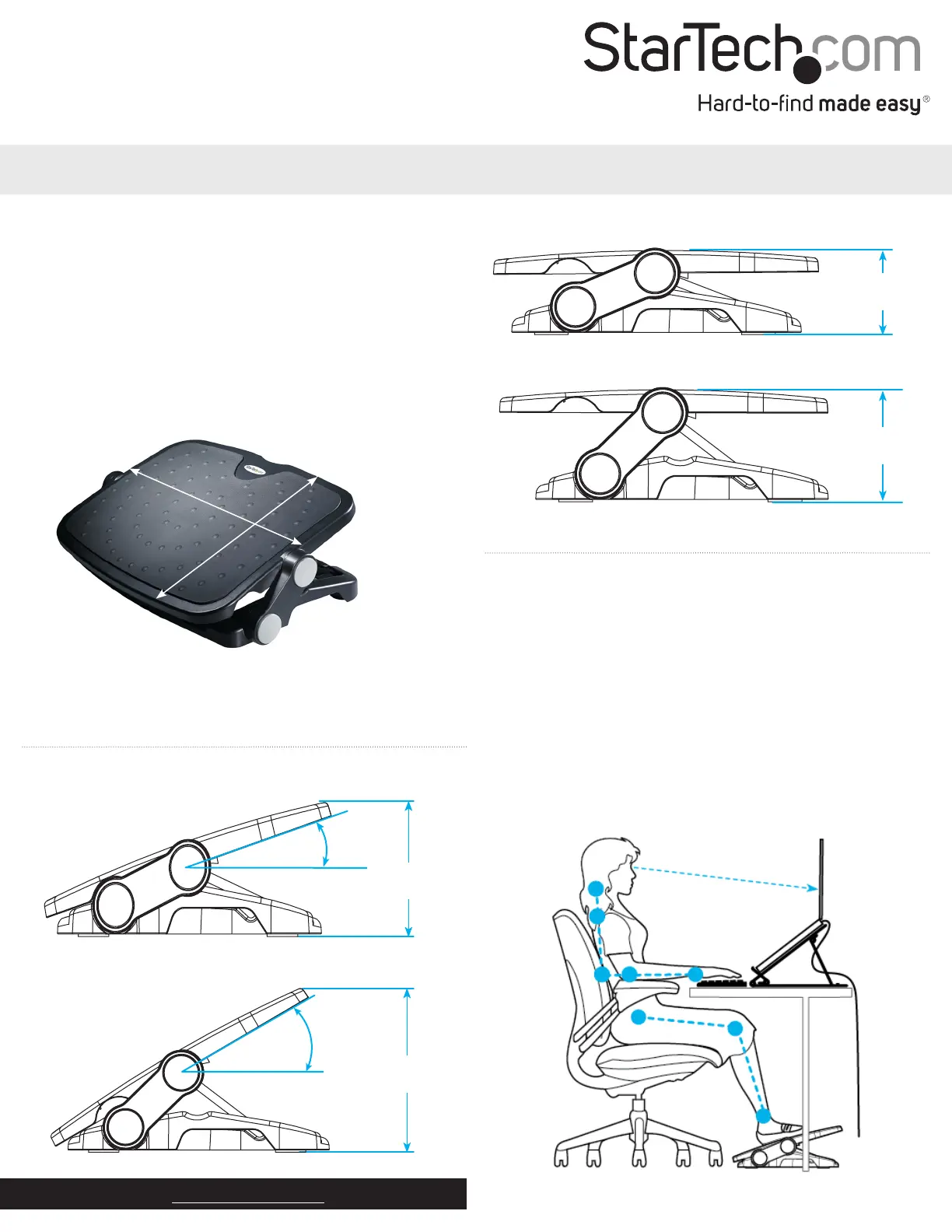 StarTech.com

Hard-to-find made easy®