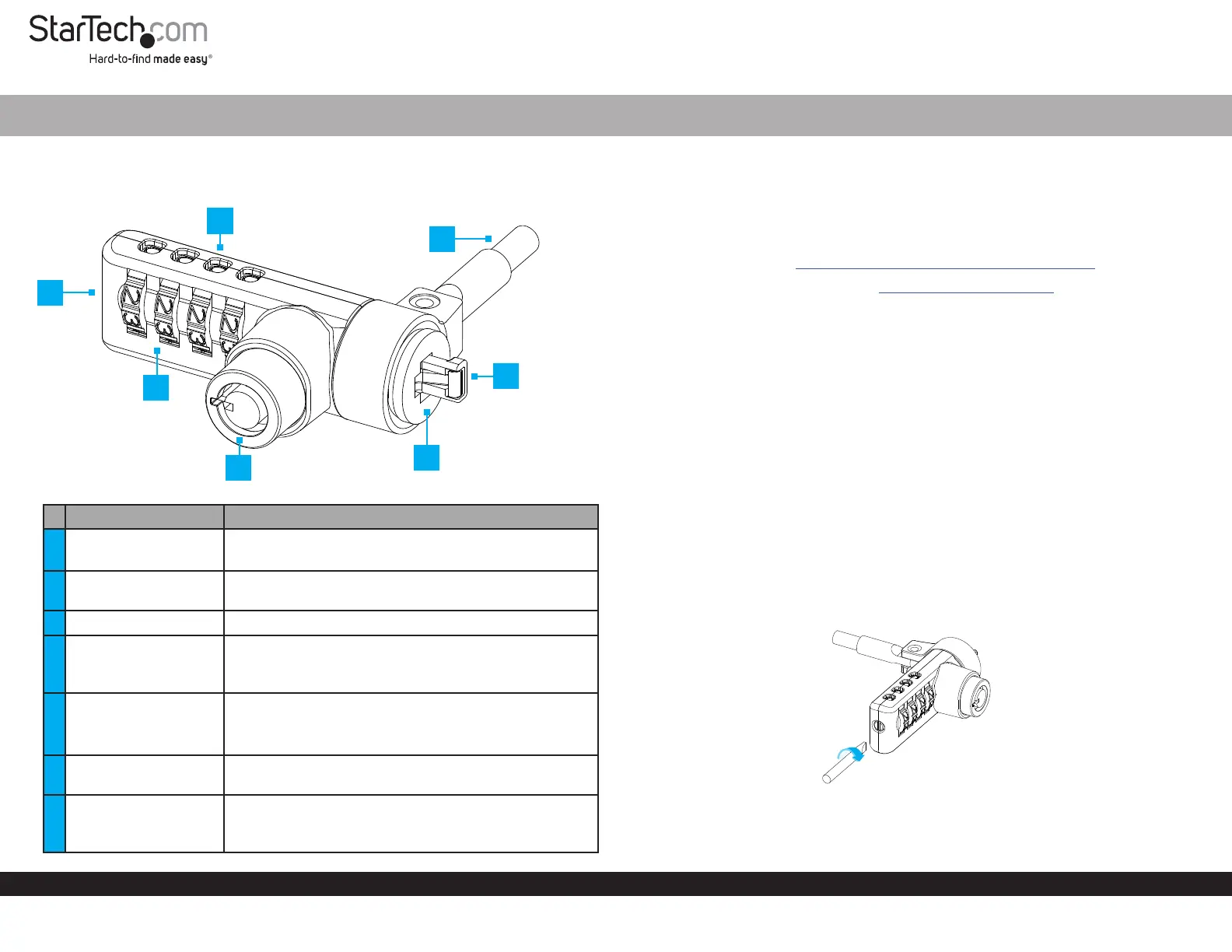 StarTech.com

Hard-to-find made easy®