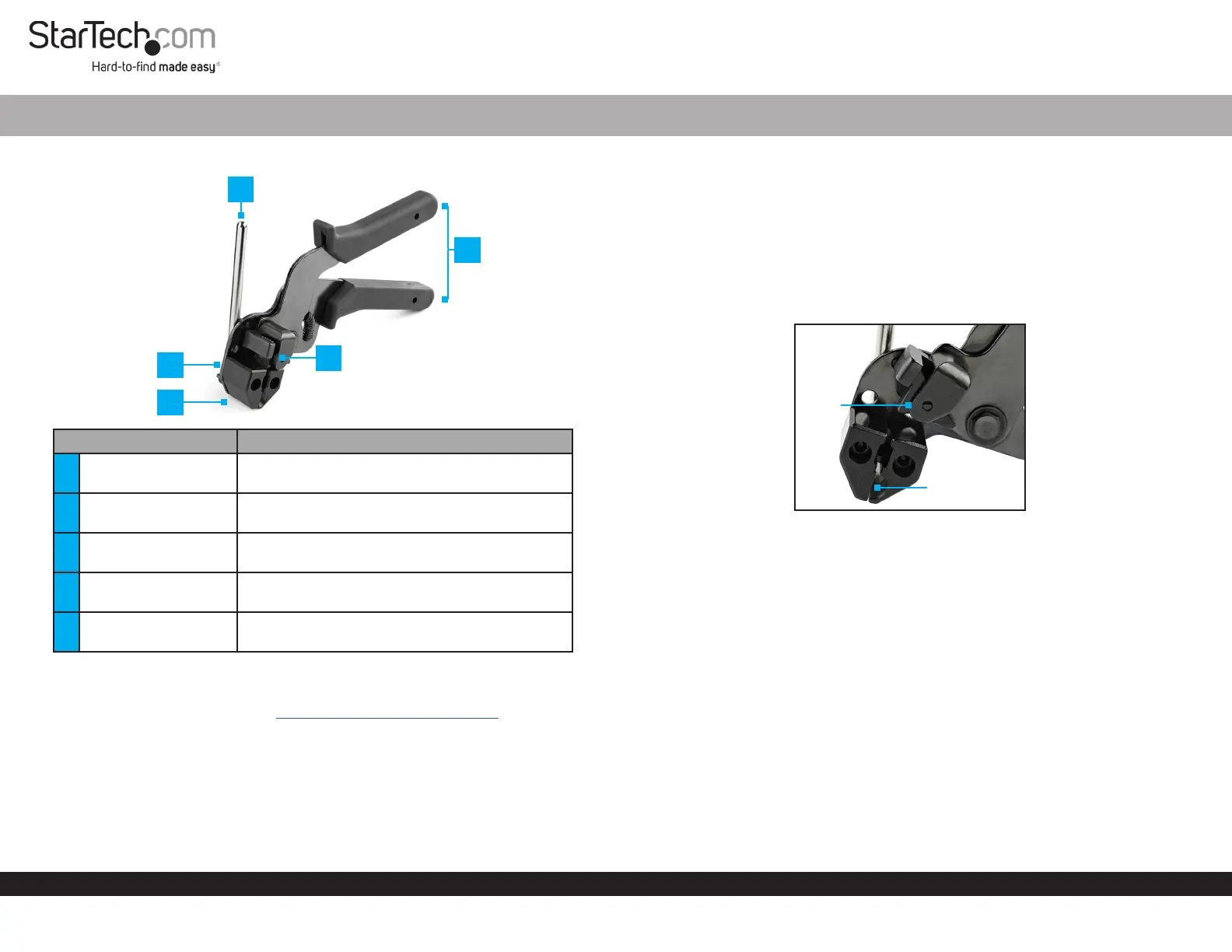 StarTech.com
Hard-to-find made easy®