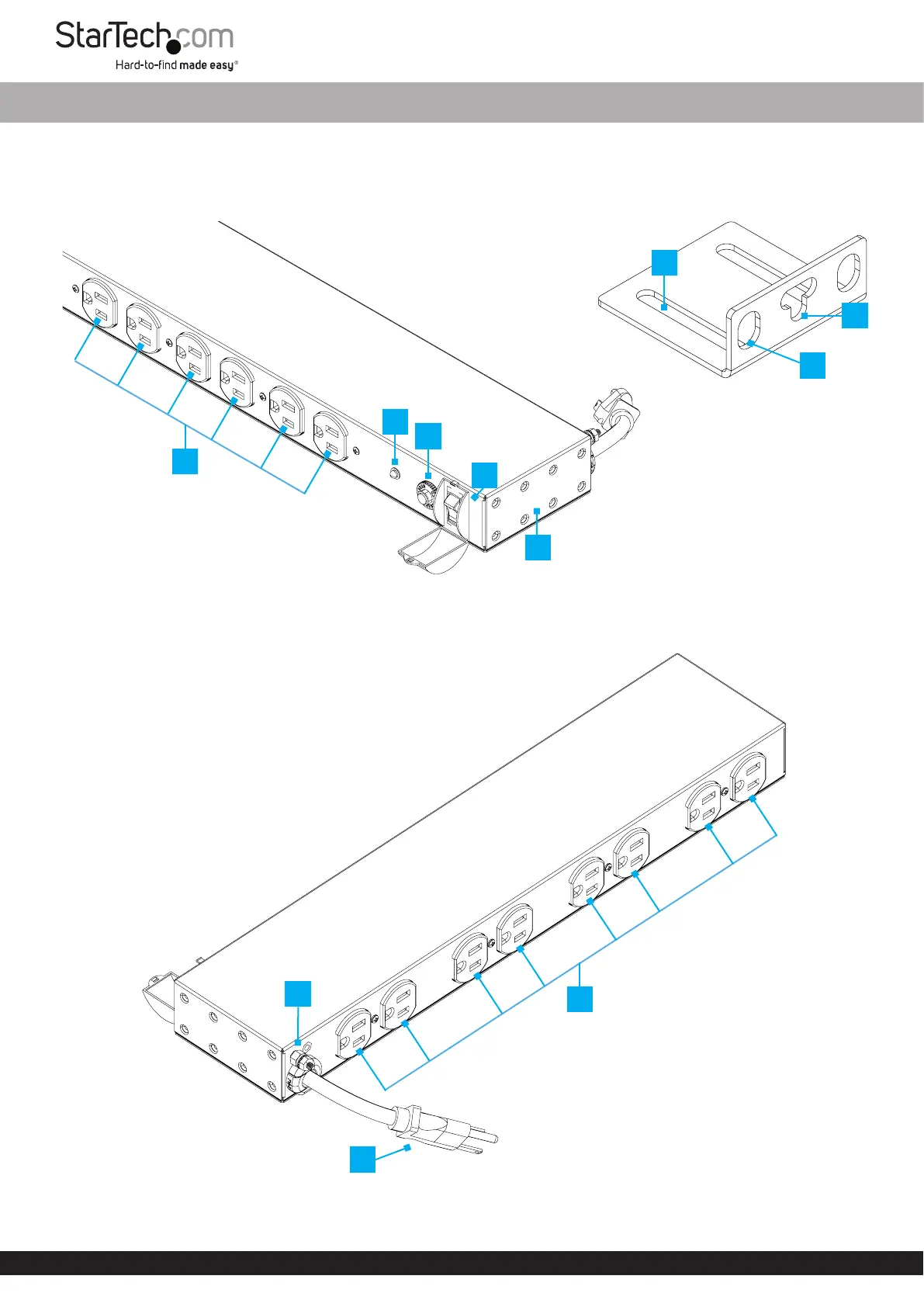 StarTech.com
Hard-to-find made easy®