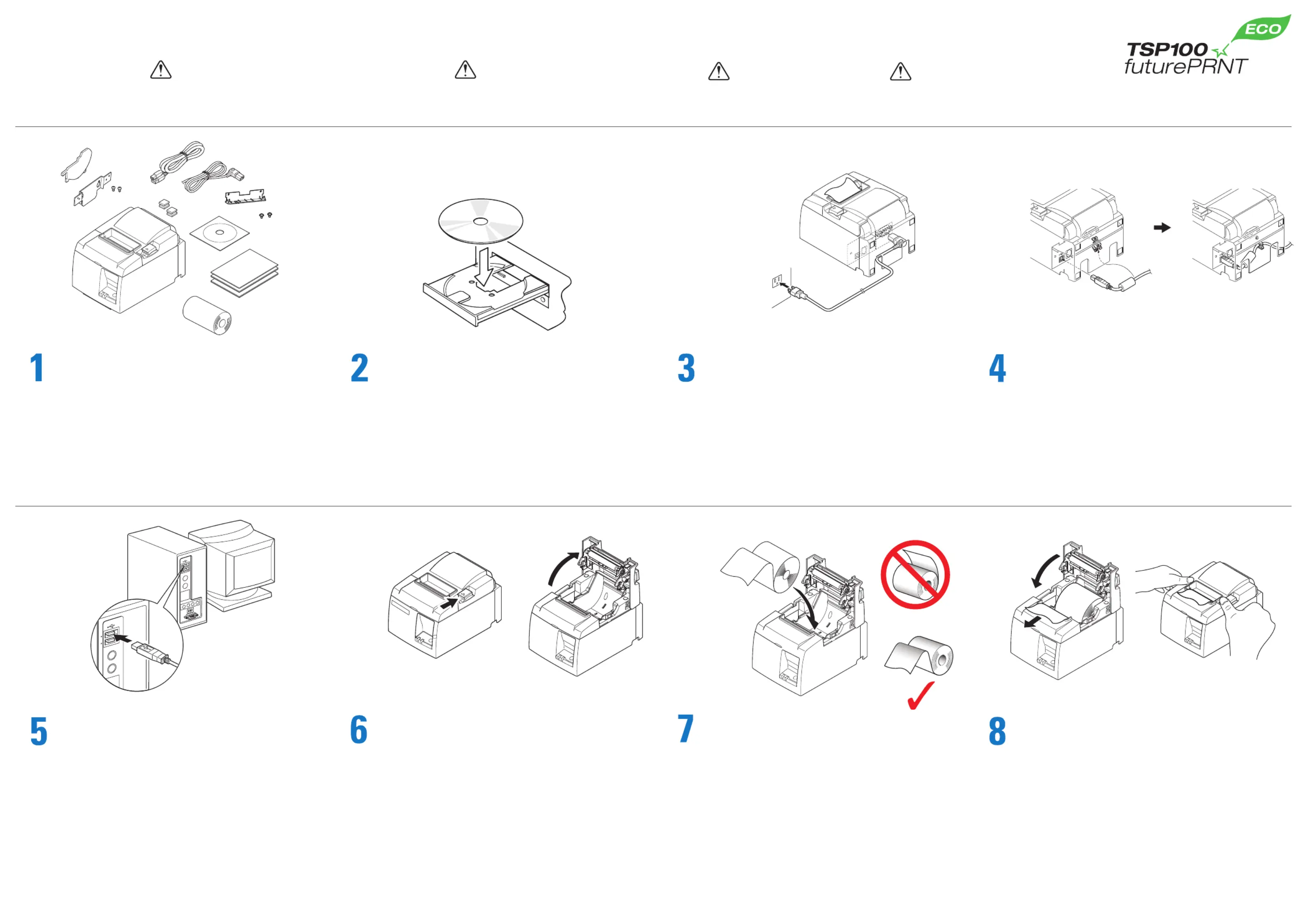 ECO
TSP100
futurePRNT

1

2

3

4

5

6

7

8