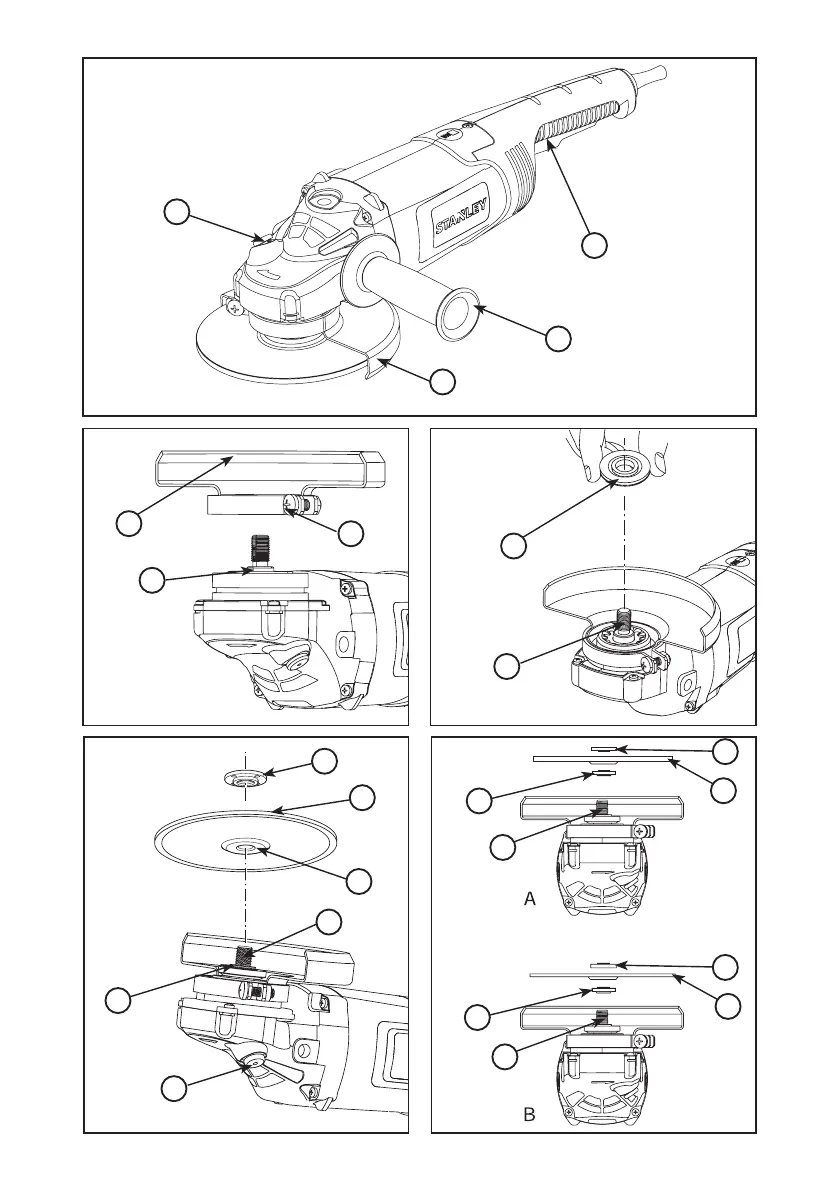 STANLEY

A

B