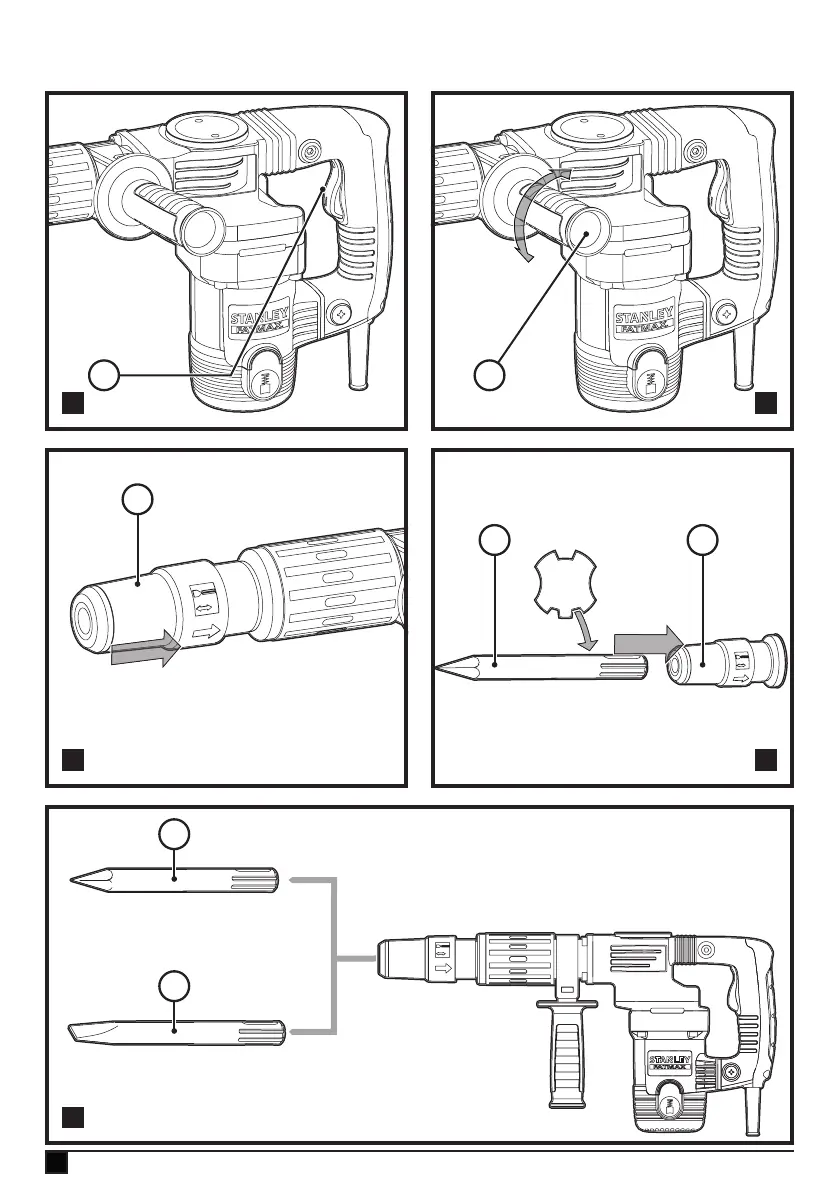 STANLEY FATMAX

STANLEY FATMAX

STANLEY FATMAX