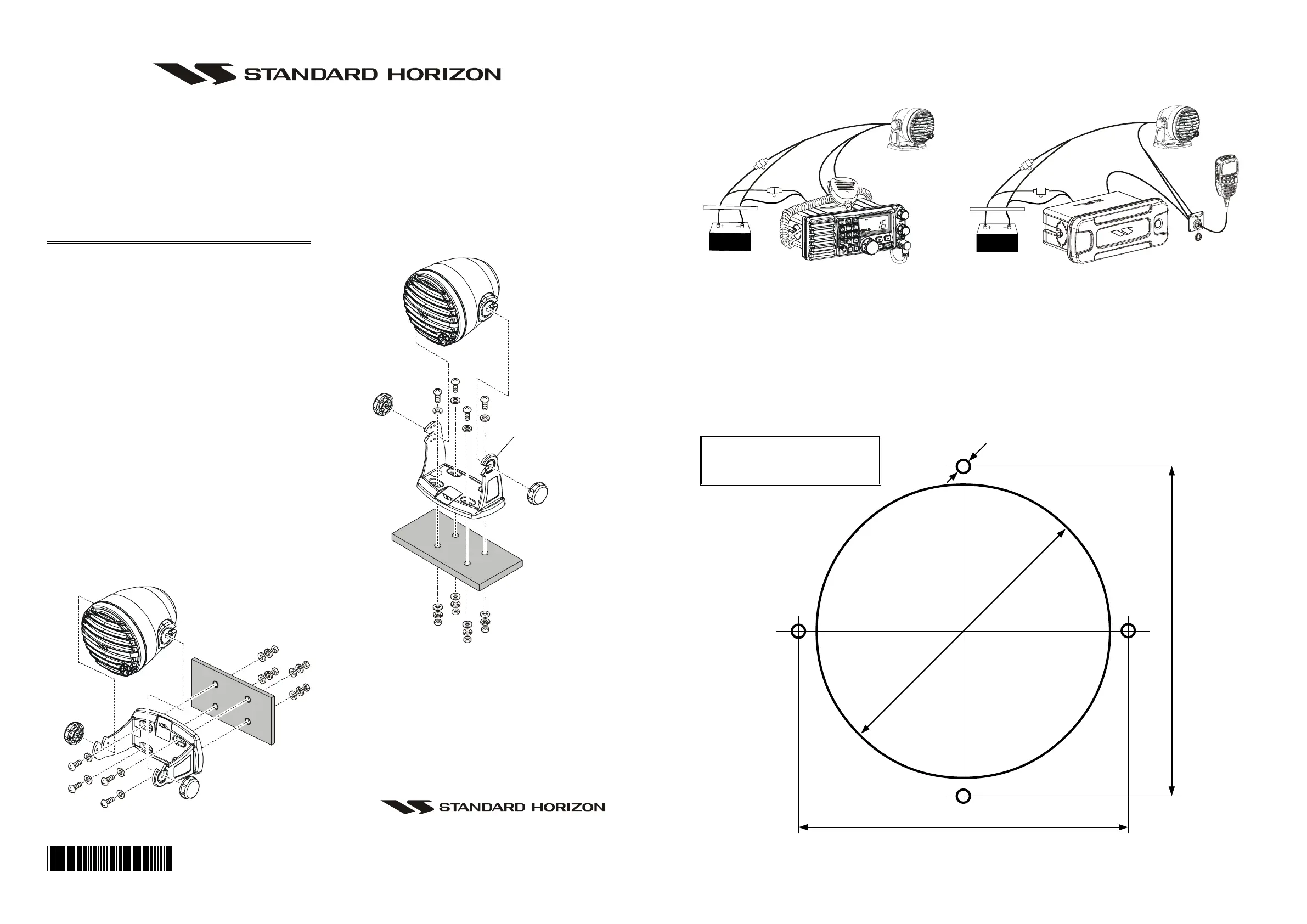 STANDARD HORIZON

STANDARD HORIZON