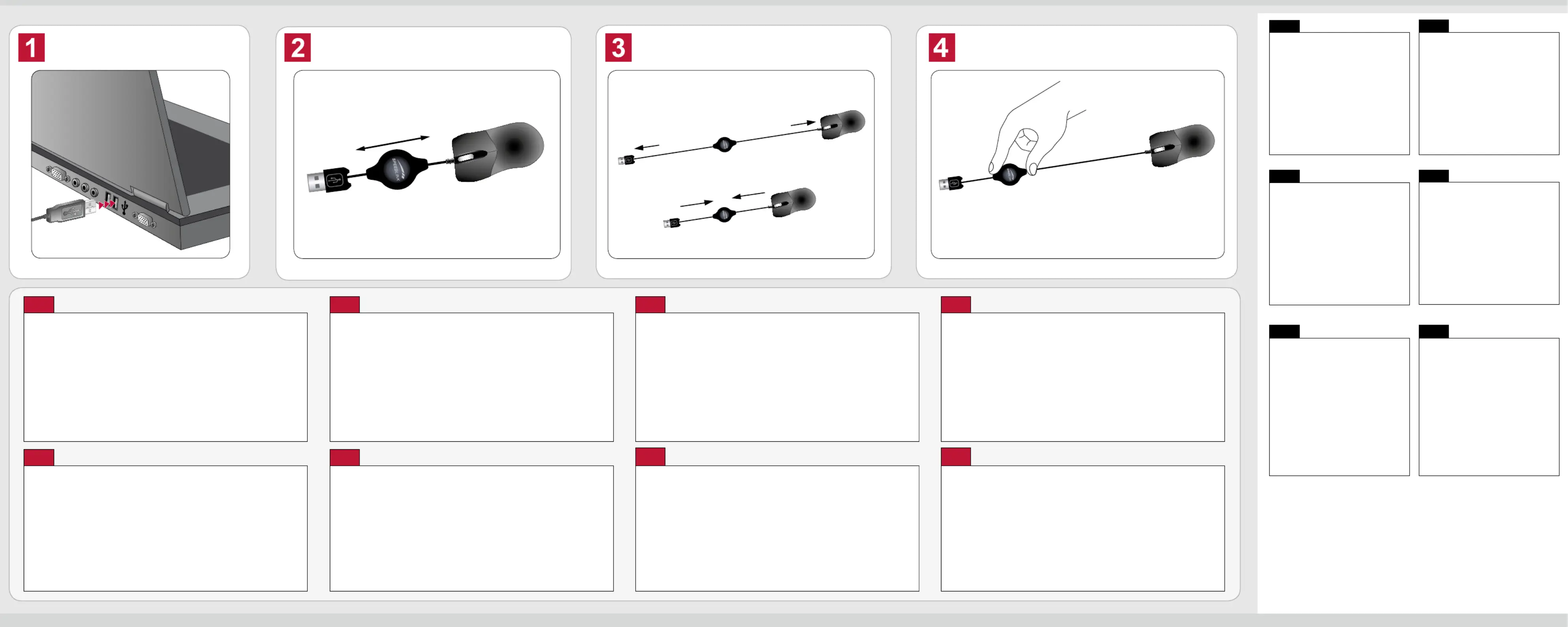 1

2

3

4