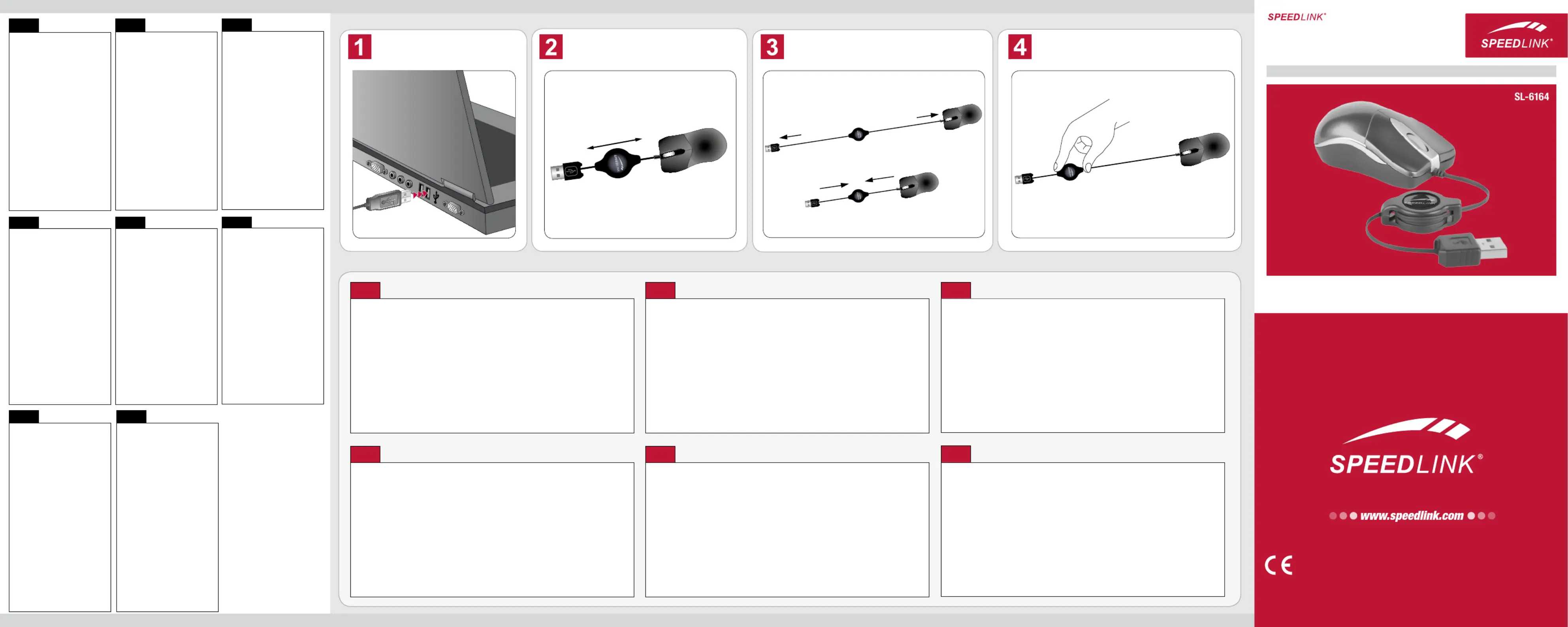 1

2

3

4

SPEEDLINK®

SPEEDLINK®

SL-6164

SPEEDLINK®

www.speedlink.com

CE