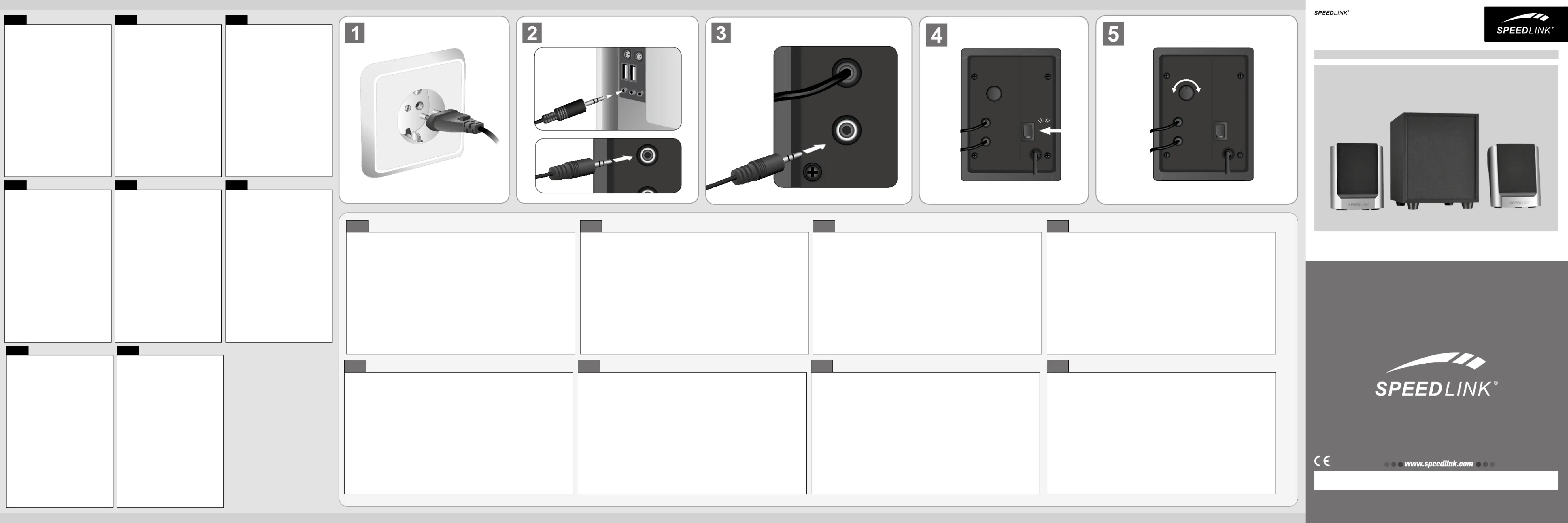 1

2

3

4

5

SPEEDLINK®

SPEEDLINK®

SPEEDLINK

SPEEDLINK

SPEEDLINK®

CE

www.speedlink.com