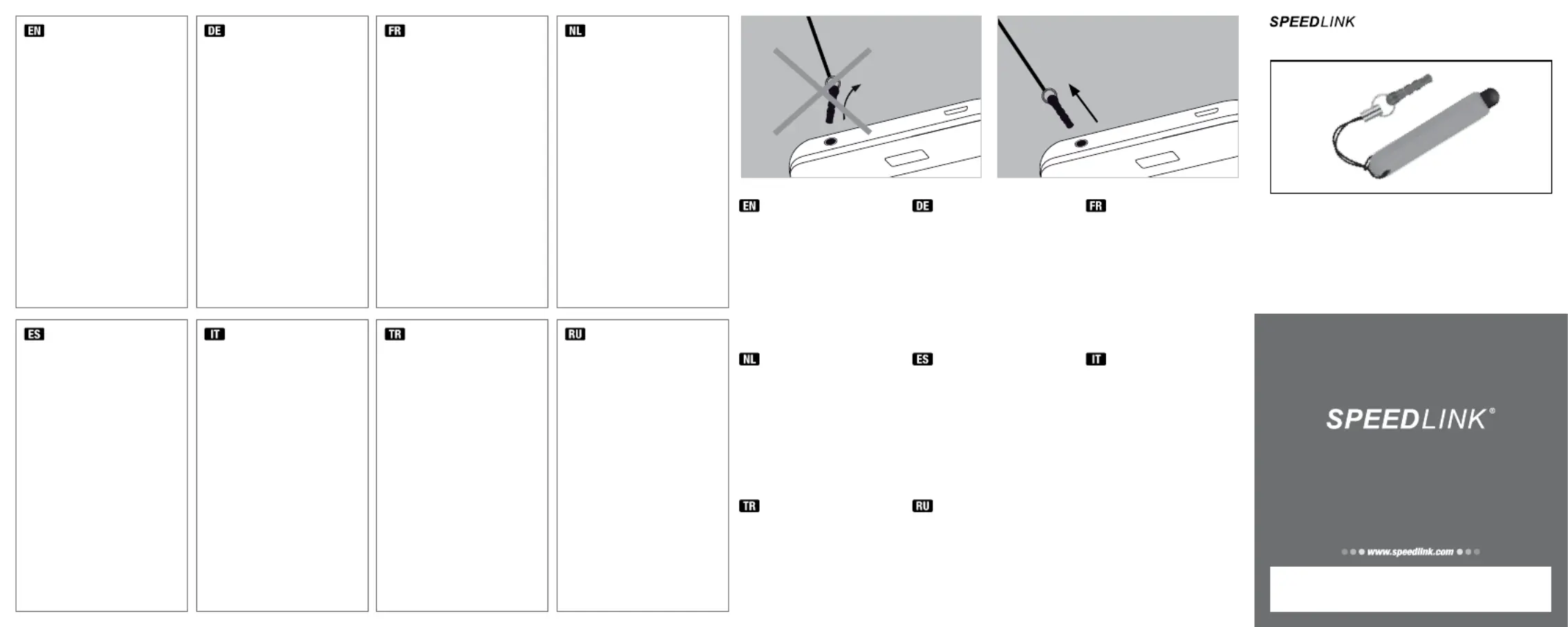 EN

DE

FR

NL

ES

IT

TR

RU

EN

DE

FR

NL

ES

IT

TR

RU

SPEEDLINK

SPEEDLINK®

www.speedlink.com