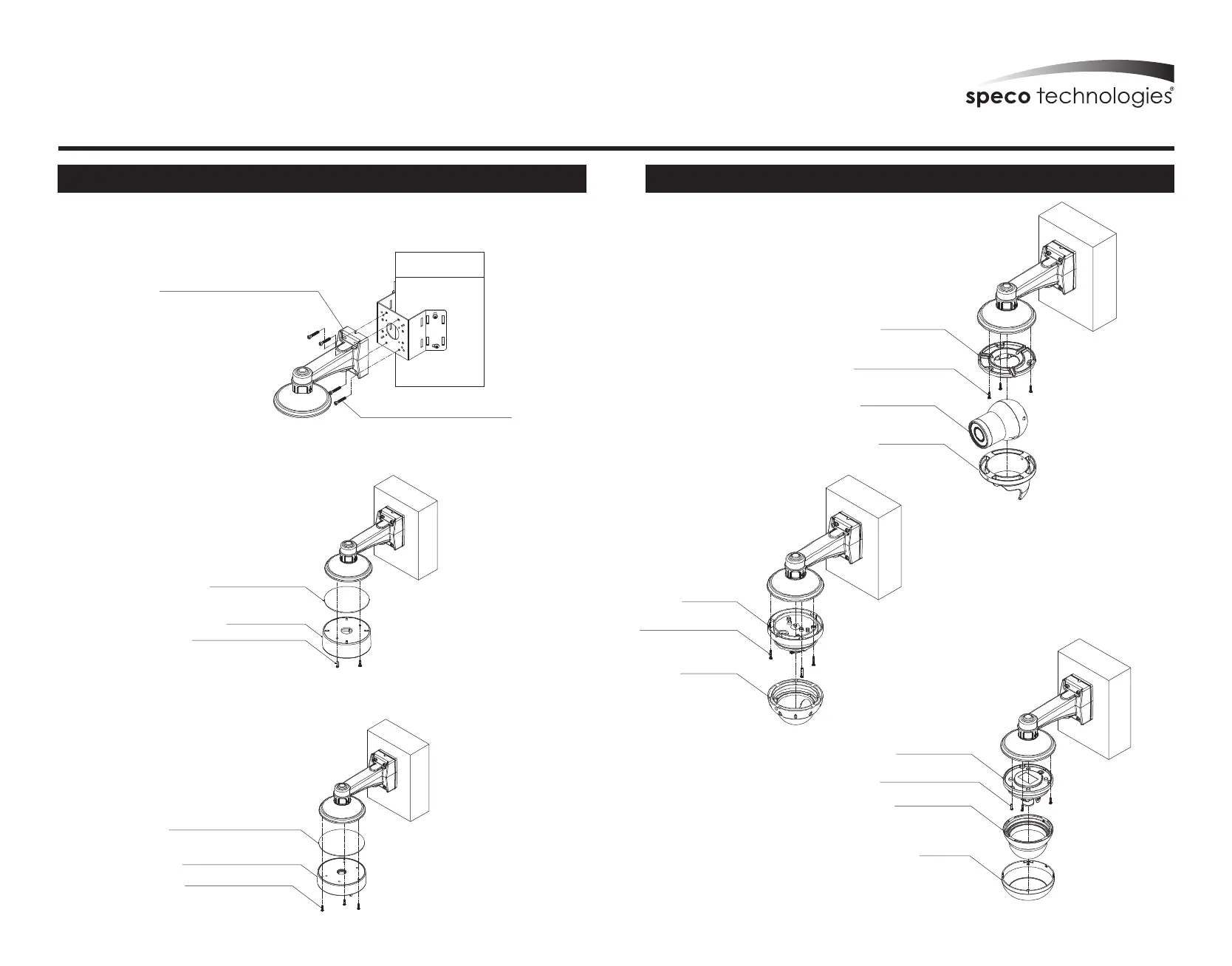 speco technologies®