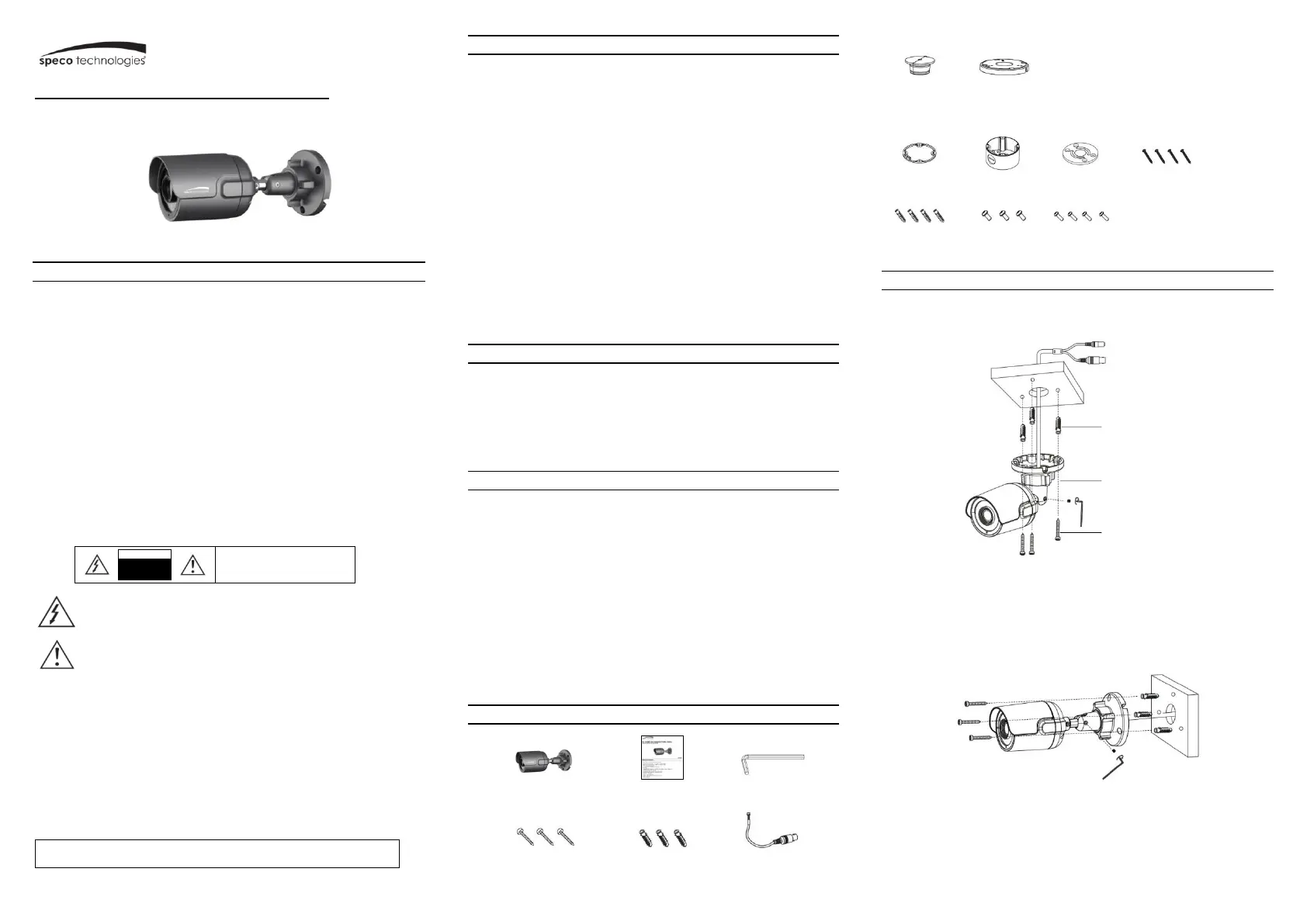 speco technologies