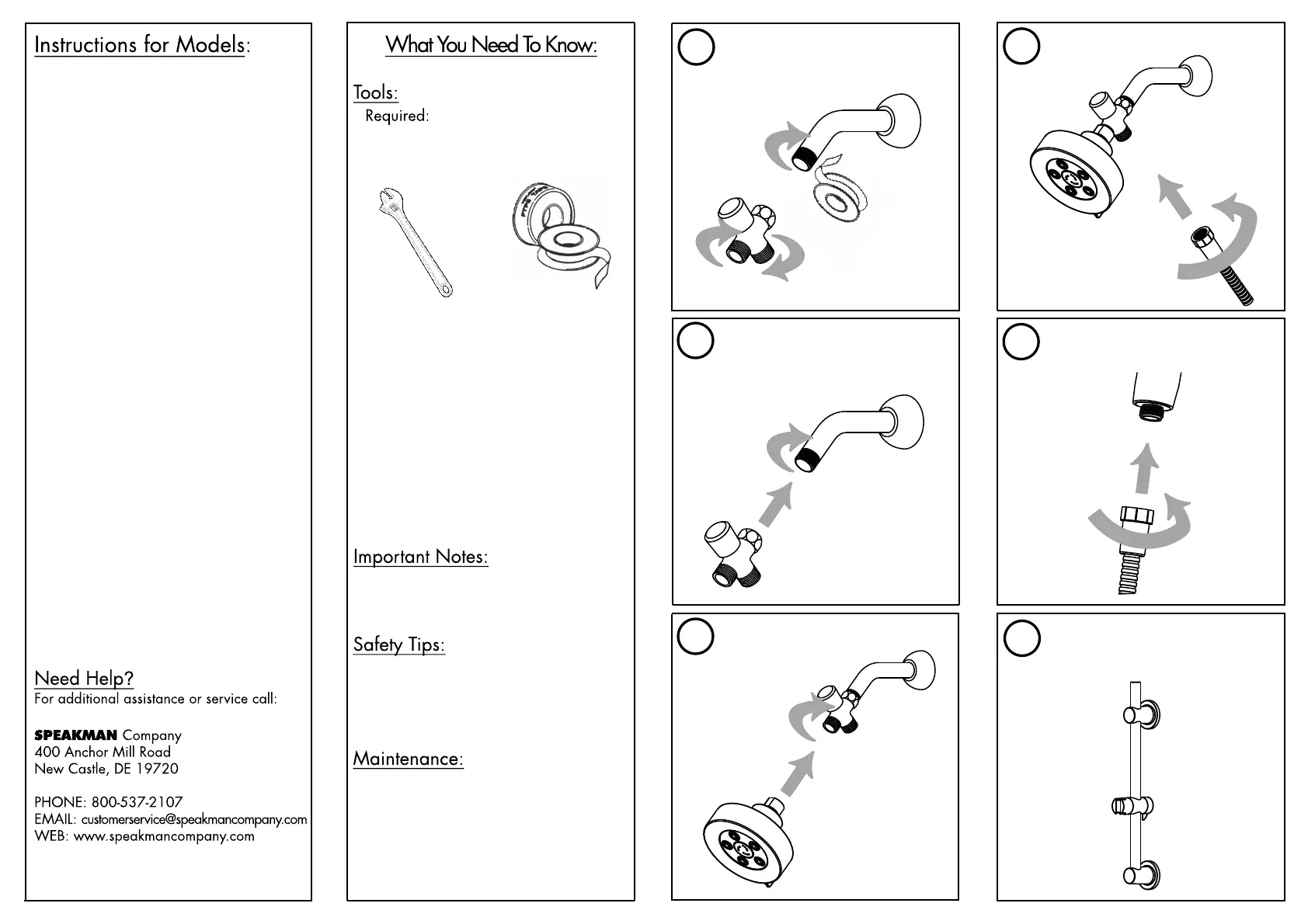 Instructions for Models:

Need Help?
For additional assistance or service call:

SPEAKMAN Company
400 Anchor Mill Road
New Castle, DE 19720

PHONE: 800-537-2107
EMAIL: customerservice@speakmancompany.com
WEB: www.speakmancompany.com

What You Need To Know:

Tools:
Required:

Important Notes:

Safety Tips:

Maintenance: