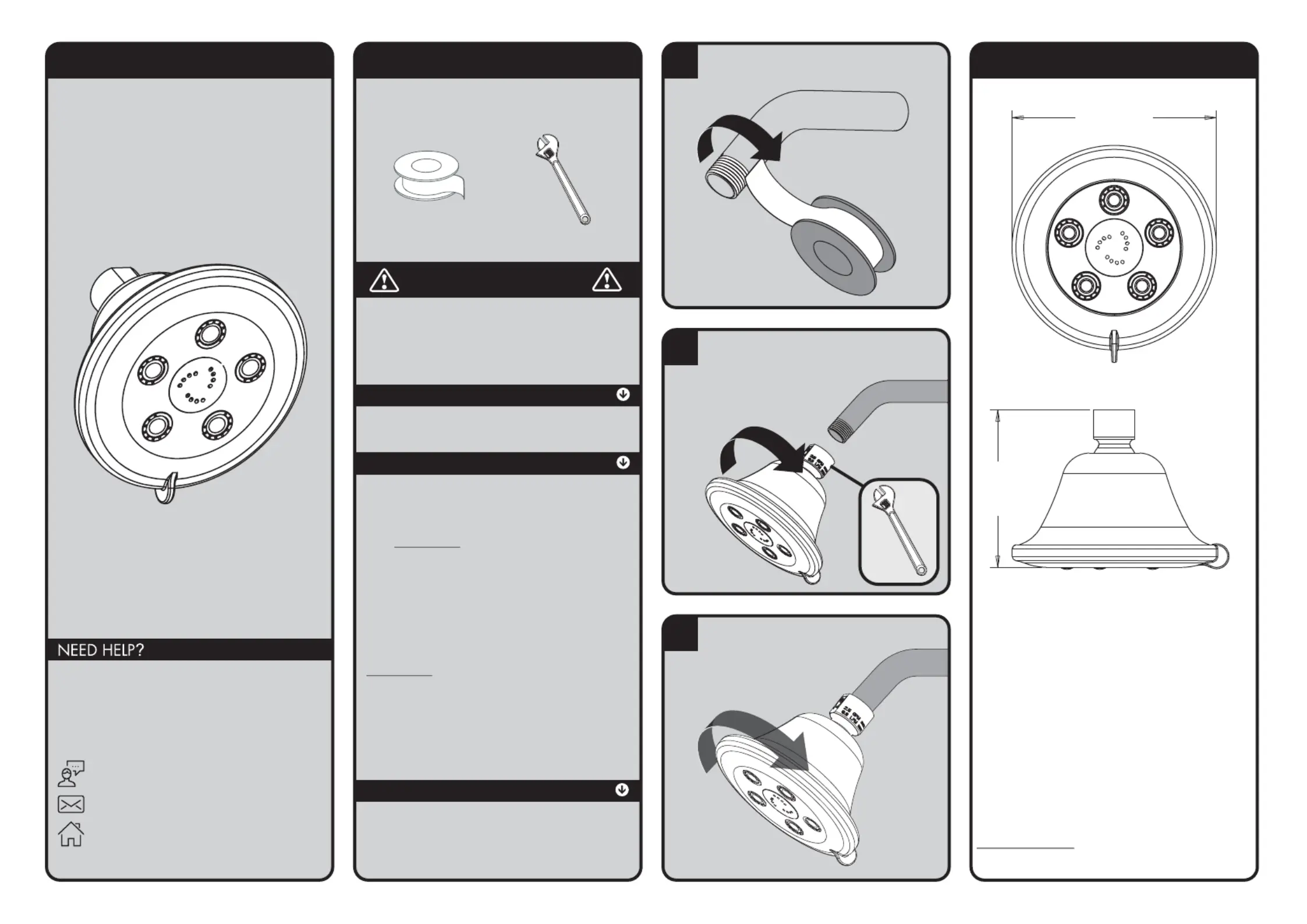 NEED HELP?