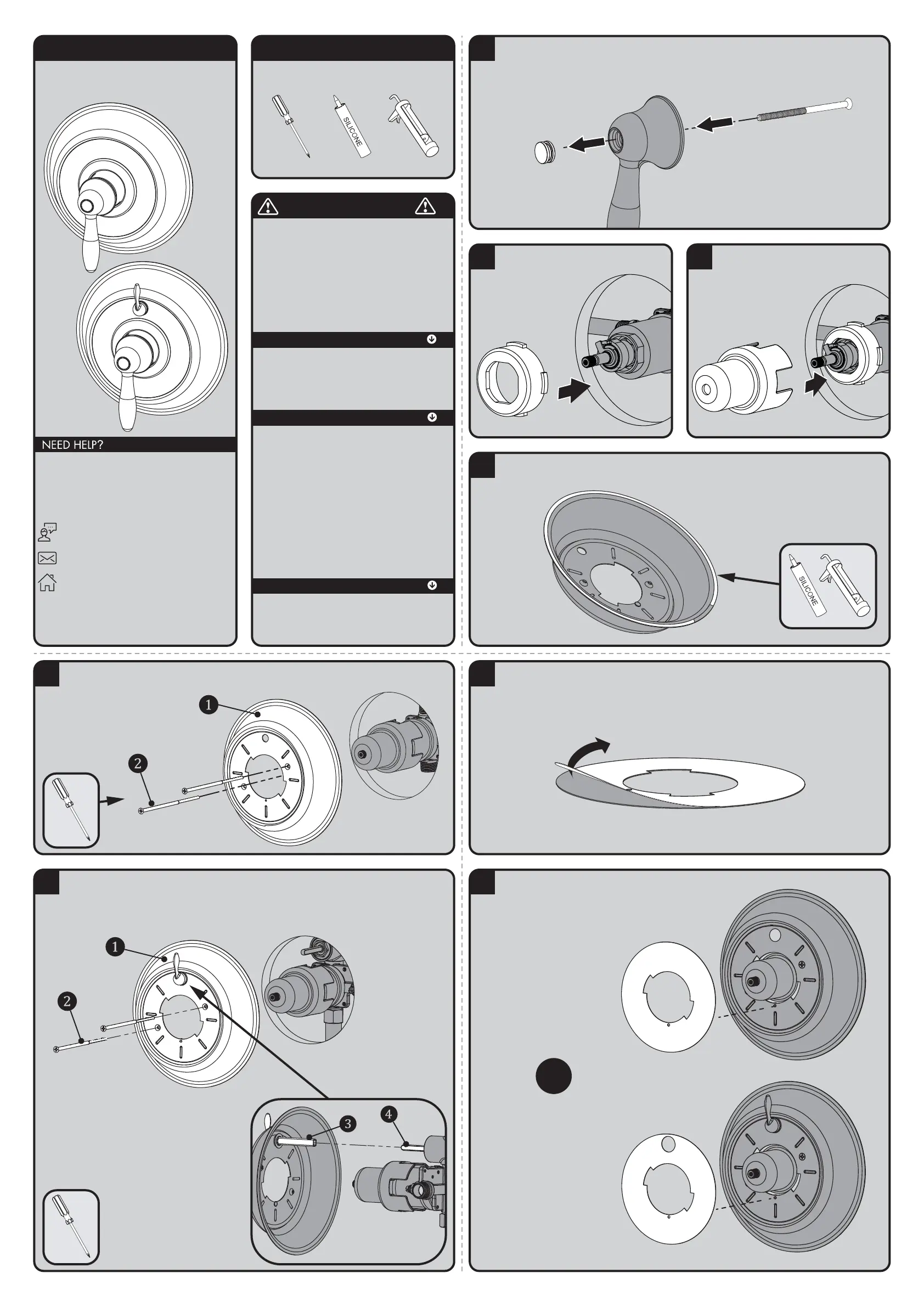 SILICONE

NEED HELP?

SILICONE

1

2

1

2

3

4