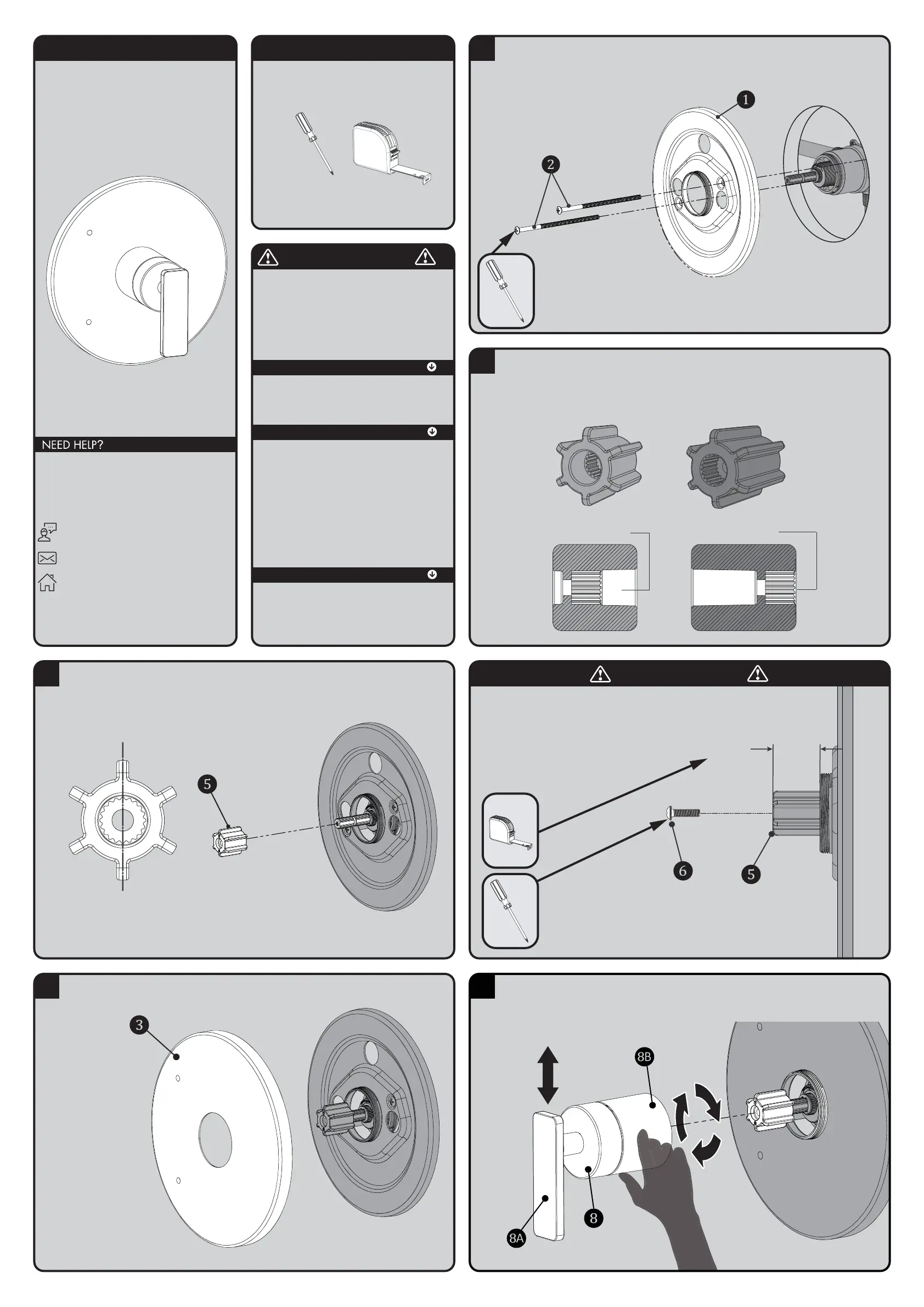 NEED HELP?

1

2

5

6

5

3

8B

8

8A