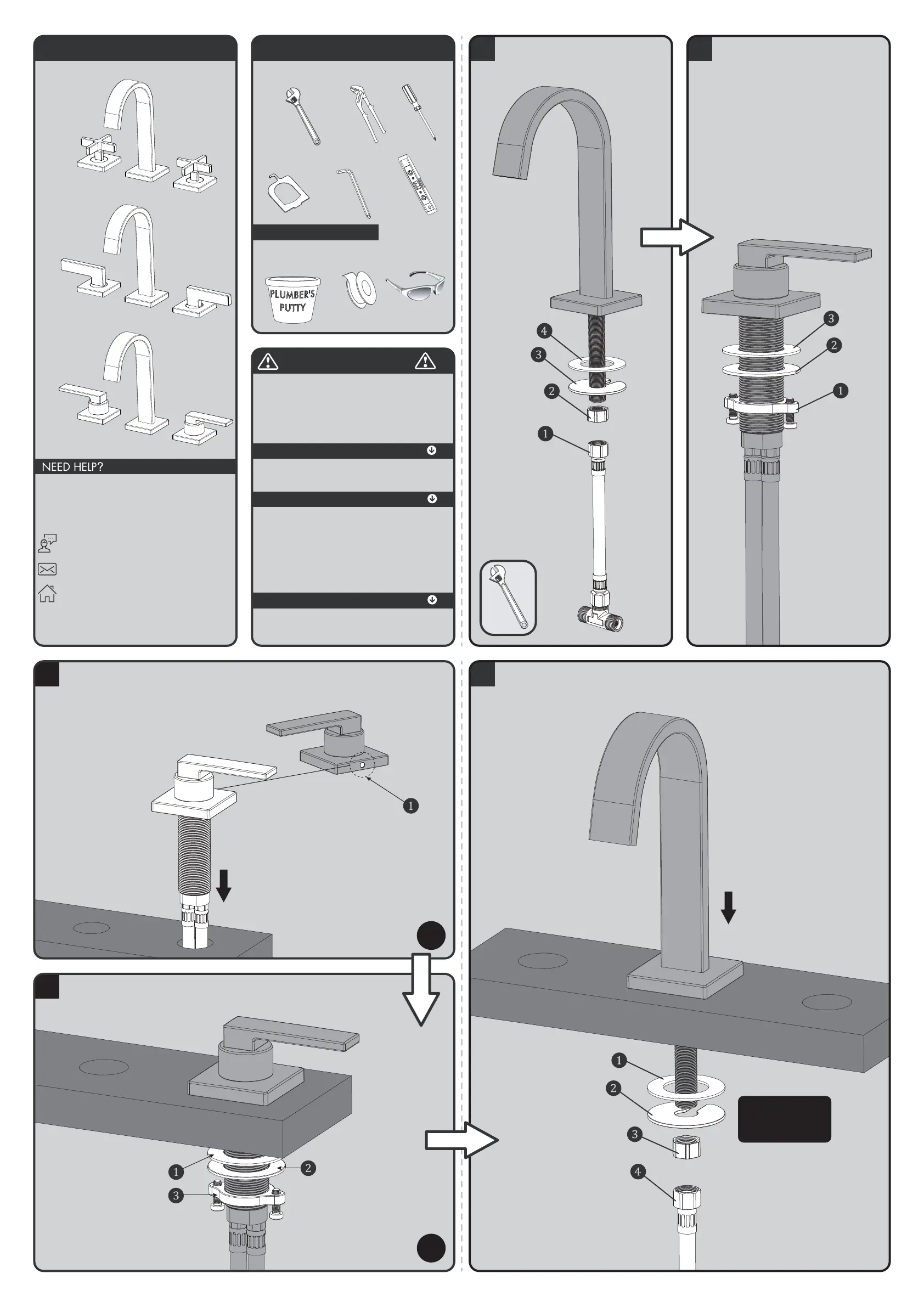 PLUMBER'S PUTTY

NEED HELP?

4
3
2
1

3
2
1

1

1
2
3

1
2
3
4