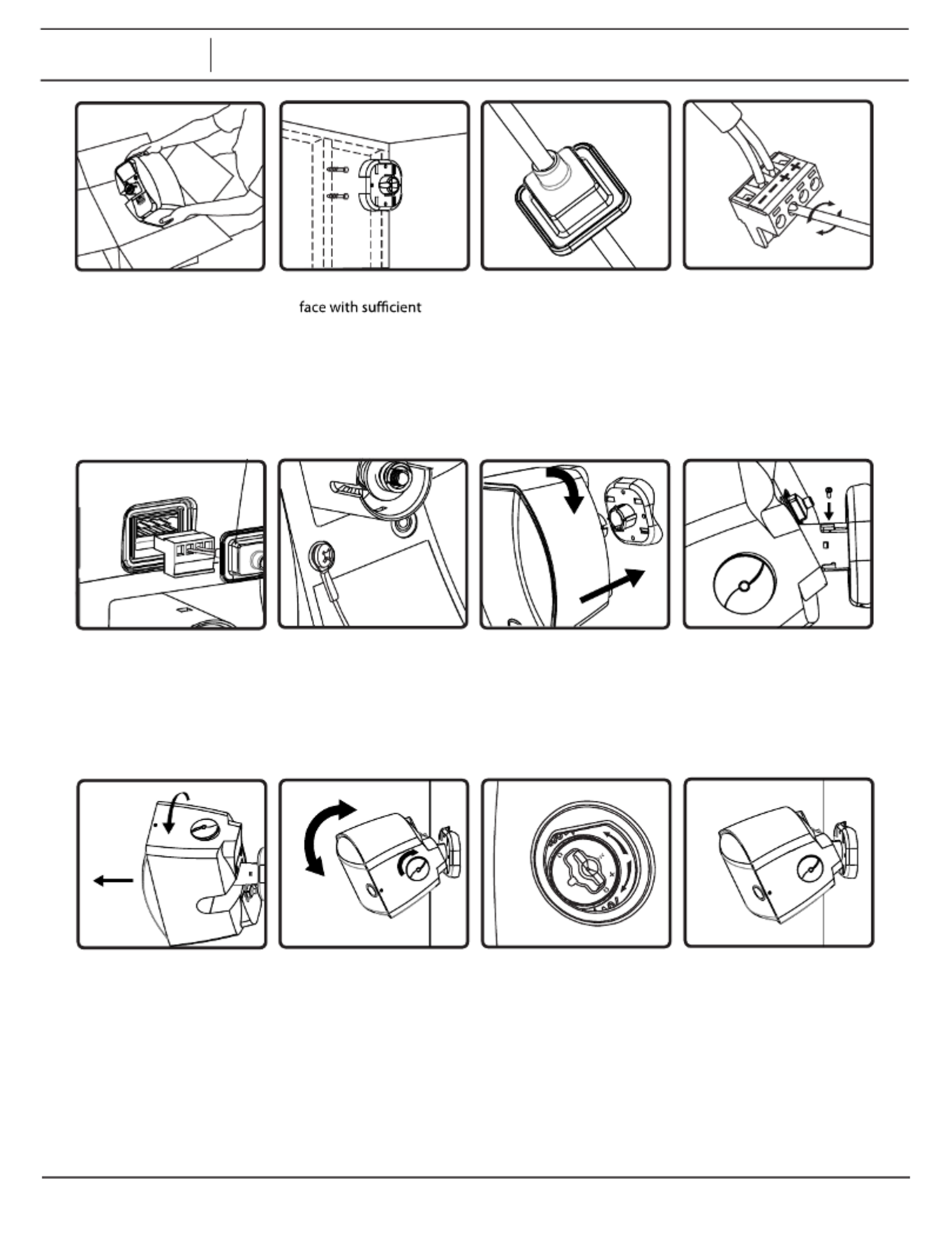 face with sufficient