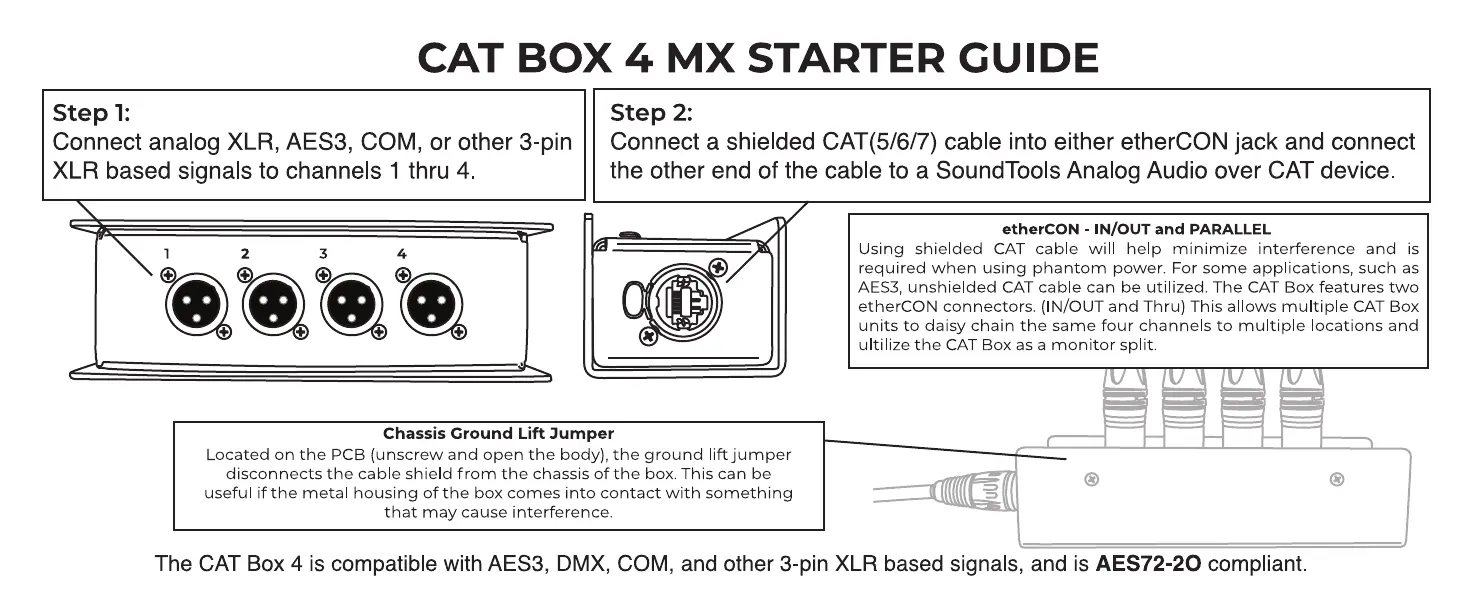 CAT BOX 4 MX STARTER GUIDE

Step 1:
Connect analog XLR, AES3, COM, or other 3-pin XLR based signals to channels 1 thru 4.

Step 2:
Connect a shielded CAT(5/6/7) cable into either etherCON jack and connect the other end of the cable to a SoundTools Analog Audio over CAT device.

1 2 3 4

etherCON - IN/OUT and PARALLEL
Using shielded CAT cable will help minimize interference and is required when using phantom power. For some applications, such as AES3, unshielded CAT cable can be utilized. The CAT Box features two etherCON connectors. (IN/OUT and Thru) This allows multiple CAT Box units to daisy chain the same four channels to multiple locations and ultilize the CAT Box as a monitor split.

Chassis Ground Lift Jumper
Located on the PCB (unscrew and open the body), the ground lift jumper disconnects the cable shield from the chassis of the box. This can be useful if the metal housing of the box comes into contact with something that may cause interference.

The CAT Box 4 is compatible with AES3, DMX, COM, and other 3-pin XLR based signals, and is AES72-2O compliant.