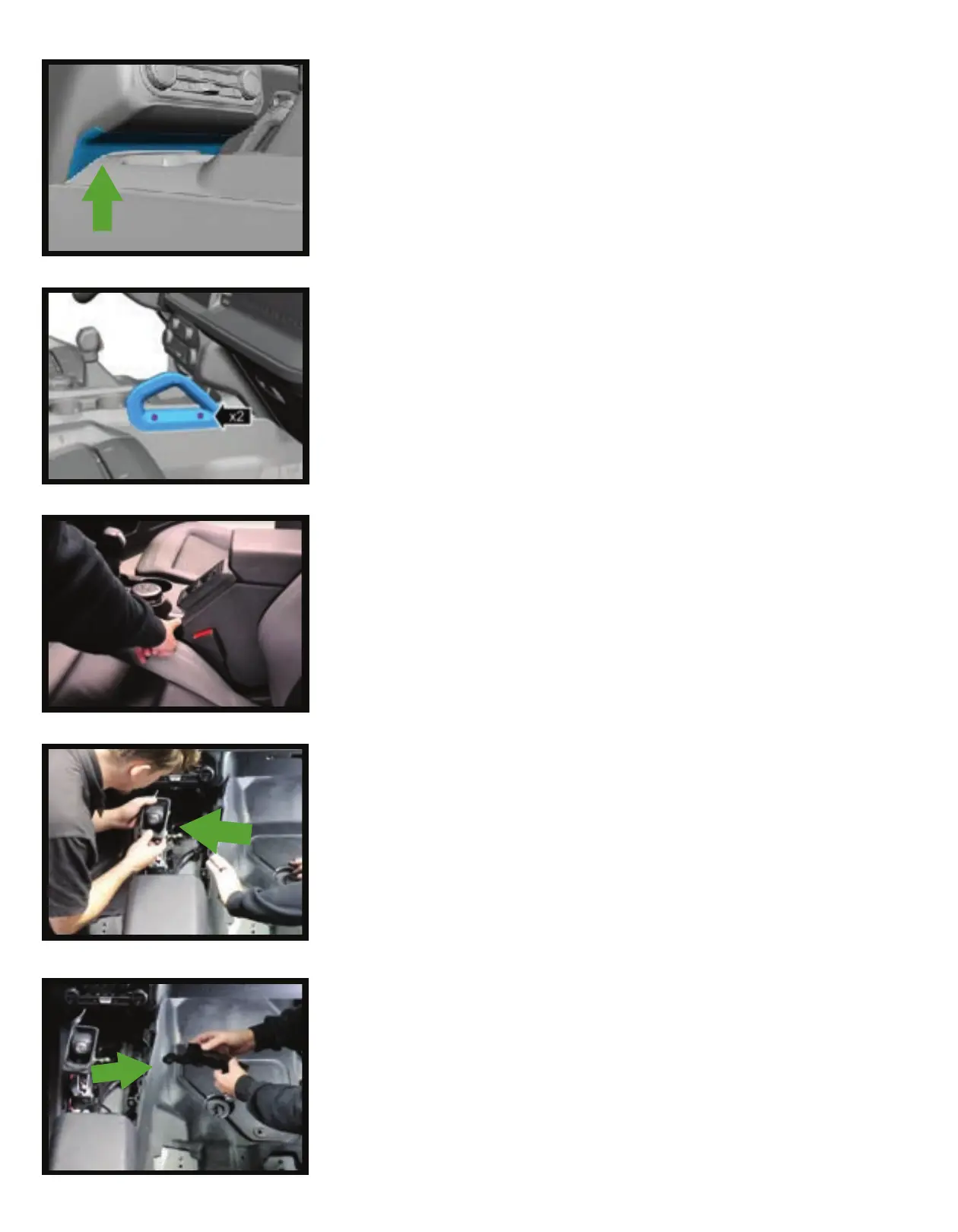 x2