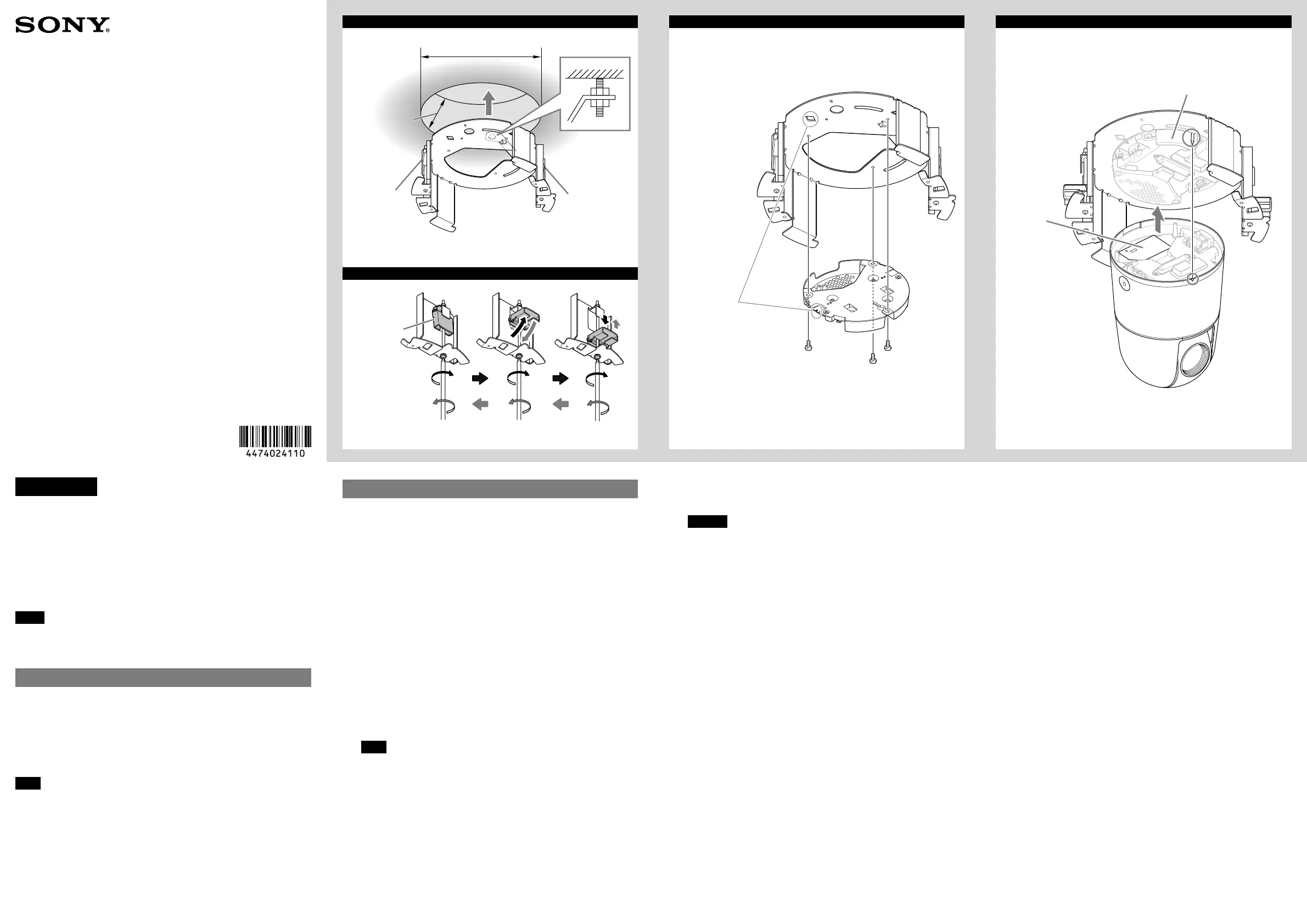 SONY

4474024110