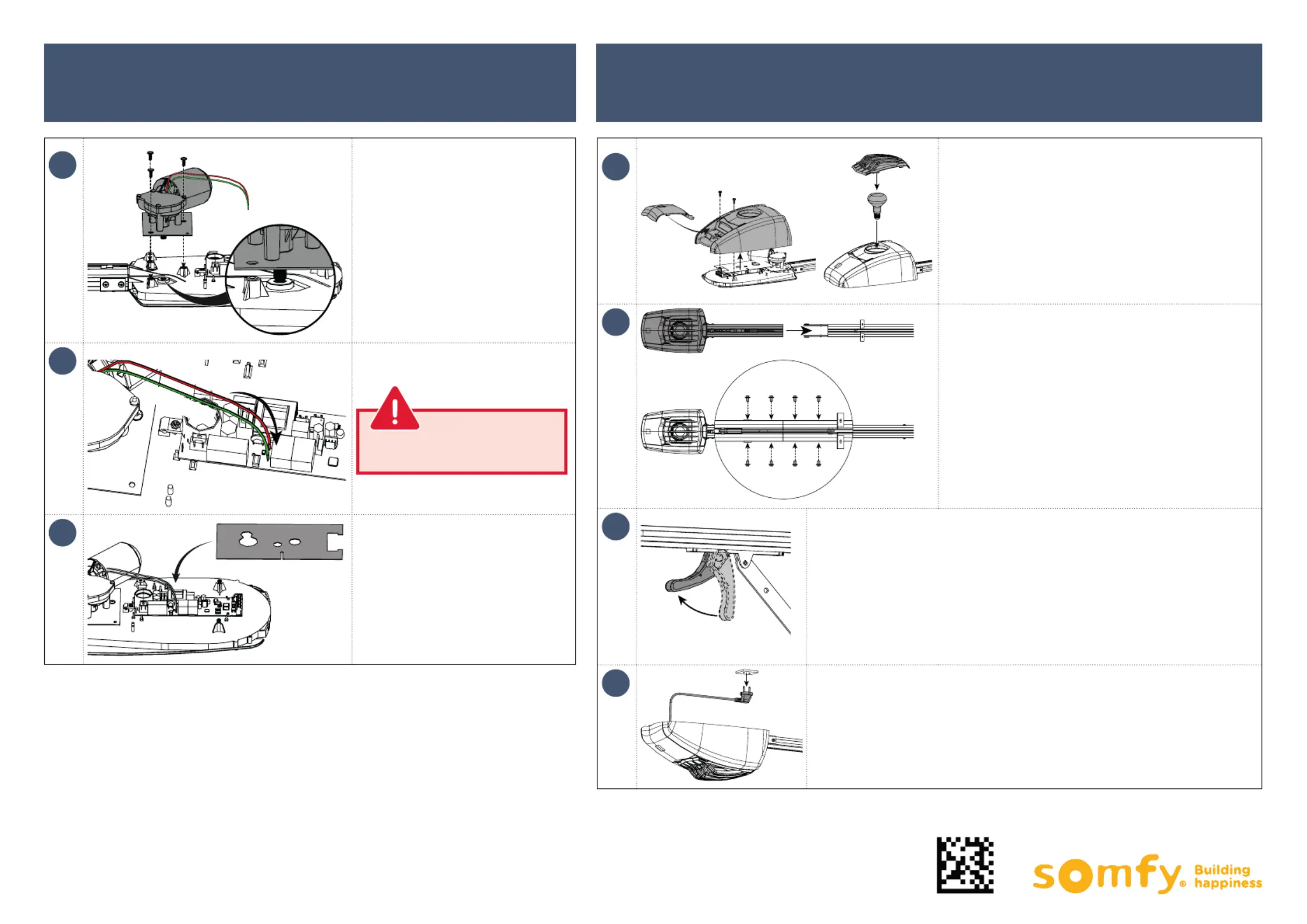 somfy® Building happiness