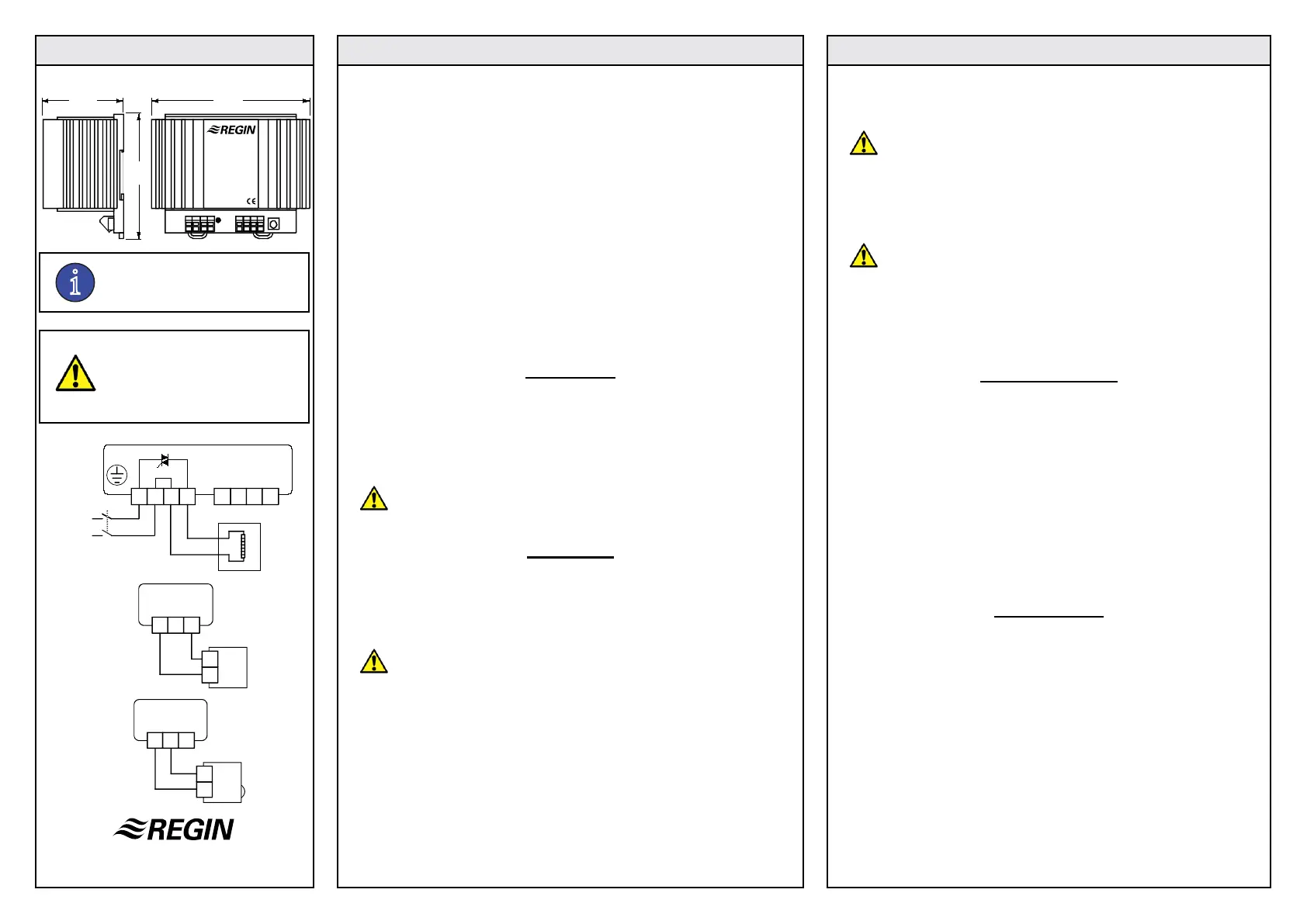 REGIN

CE

REGIN