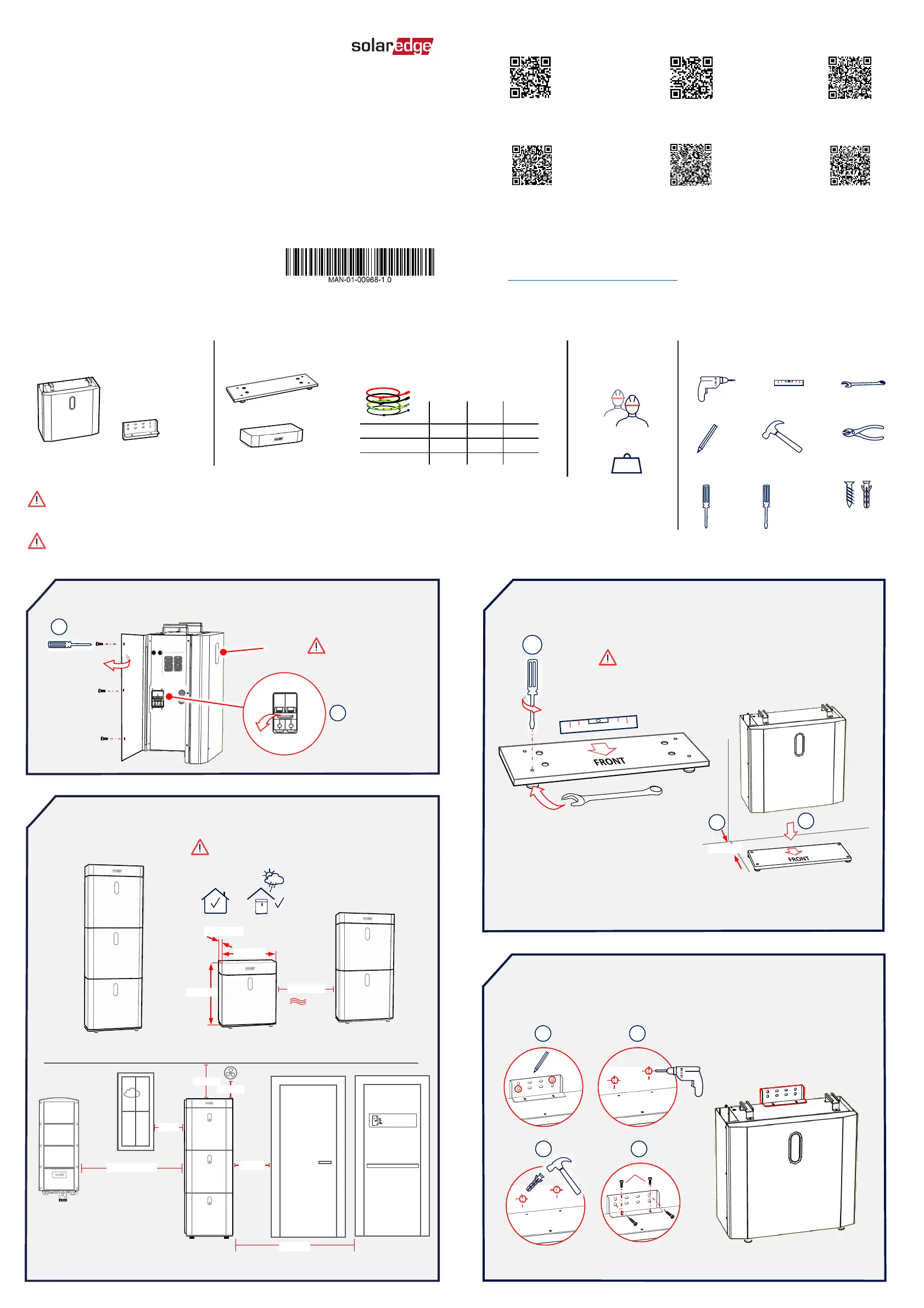 solaredge

MAN-01-00968-1.0

FRONT

FRONT