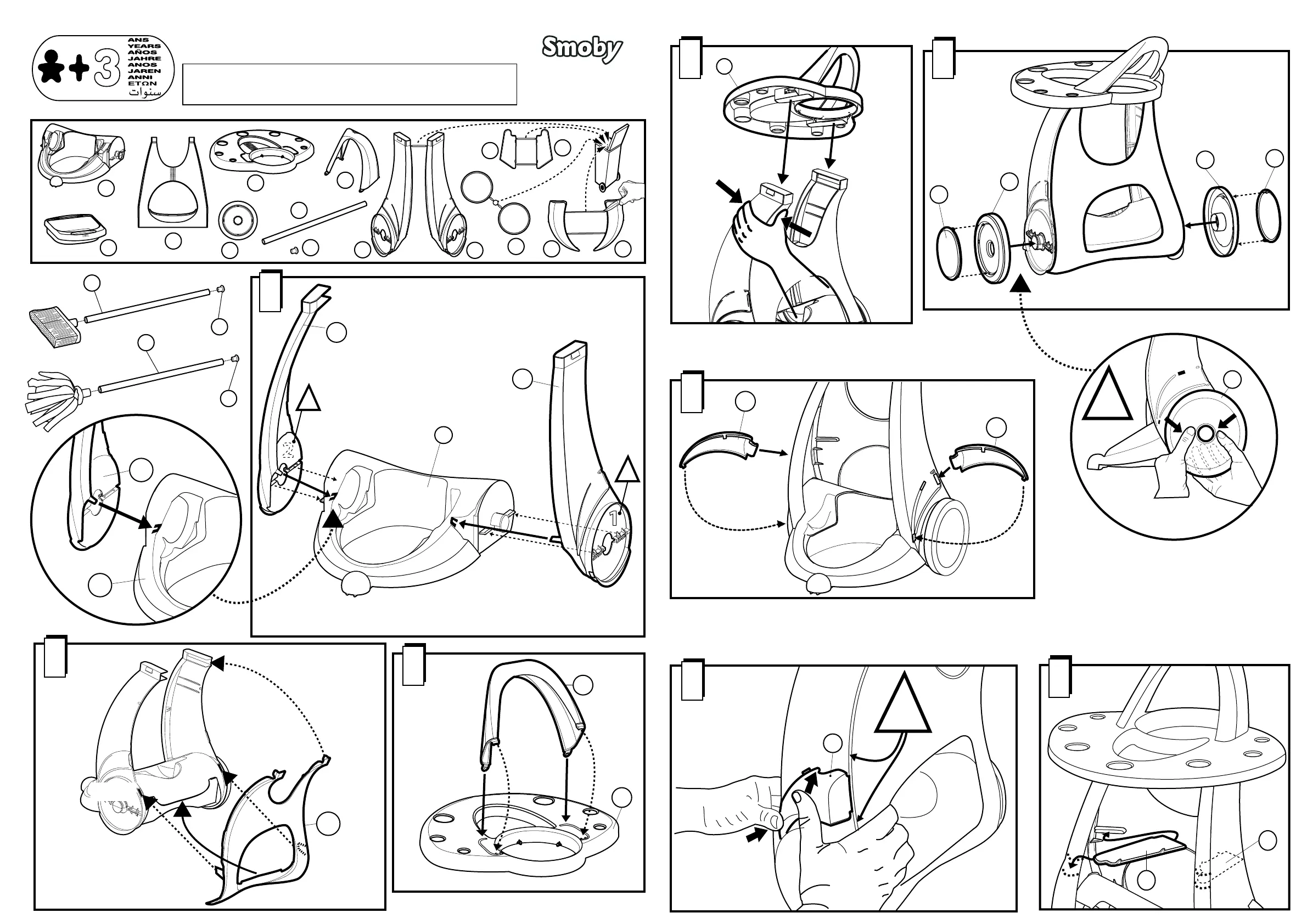 +3 ANS YEARS AÑOS JAHRE ANOS JAREN ANNI ETΩN سنوات

Smoby

1