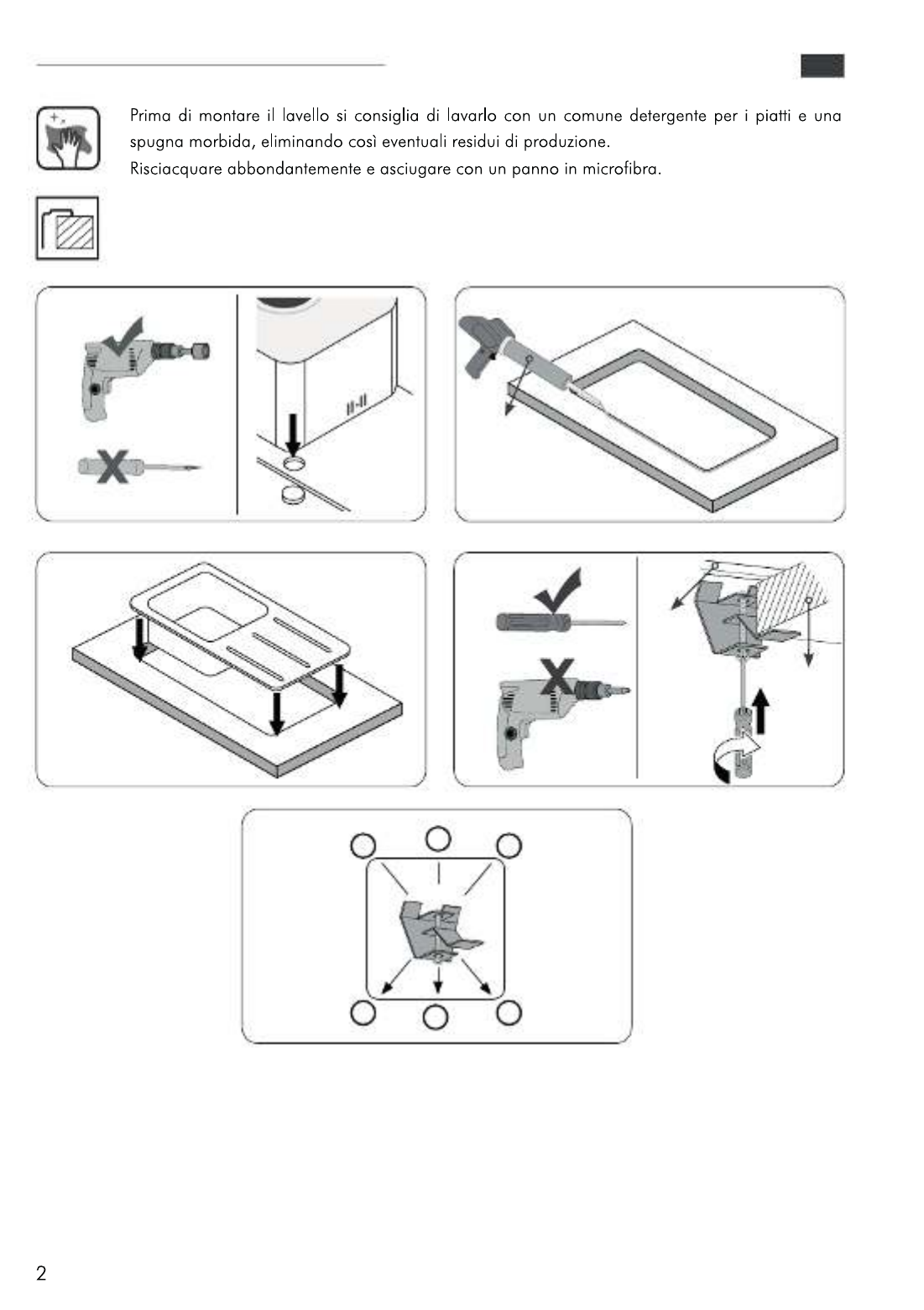 Prima di montare il lavello si consiglia di lavarlo con un comune detergente per i piatti e una spugna morbida, eliminando così eventuali residui di produzione.
Risciacquare abbondantemente e asciugare con un panno in microfibra.

2