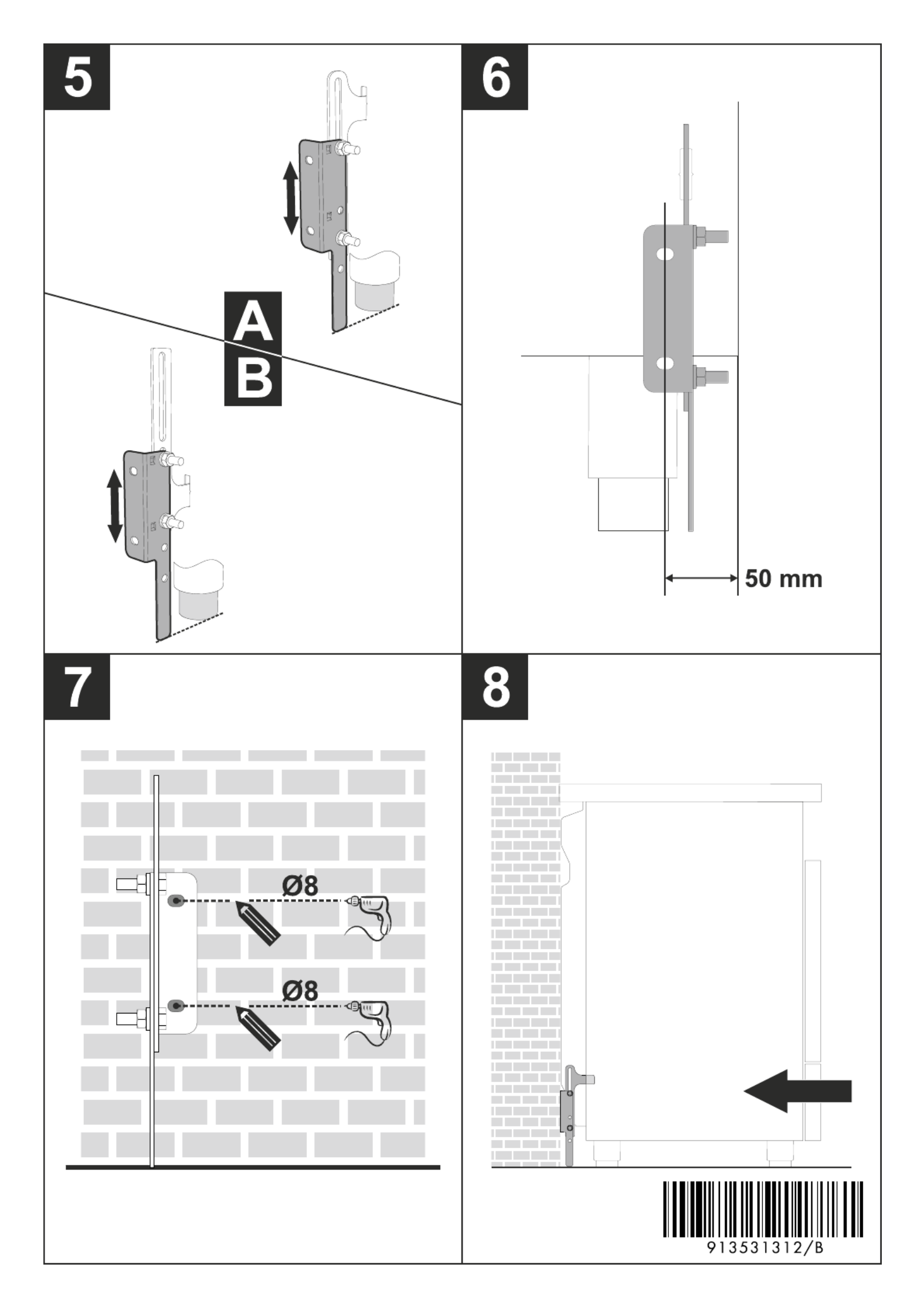 5

A

B

6

50 mm

7

Ø8

Ø8

8

913531312/B