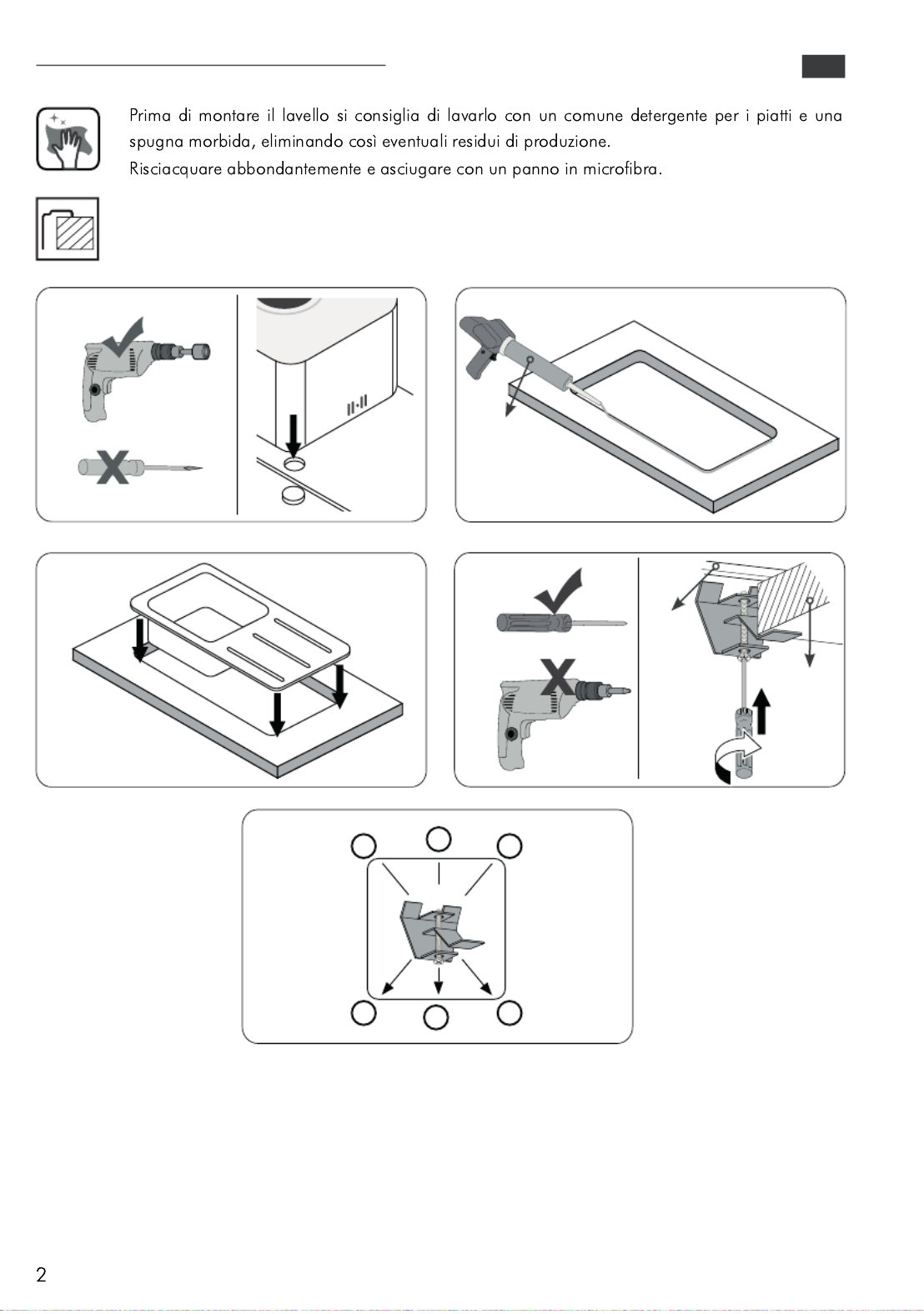 Prima di montare il lavello si consiglia di lavarlo con un comune detergente per i piatti e una spugna morbida, eliminando così eventuali residui di produzione.
Risciacquare abbondantemente e asciugare con un panno in microfibra.

2